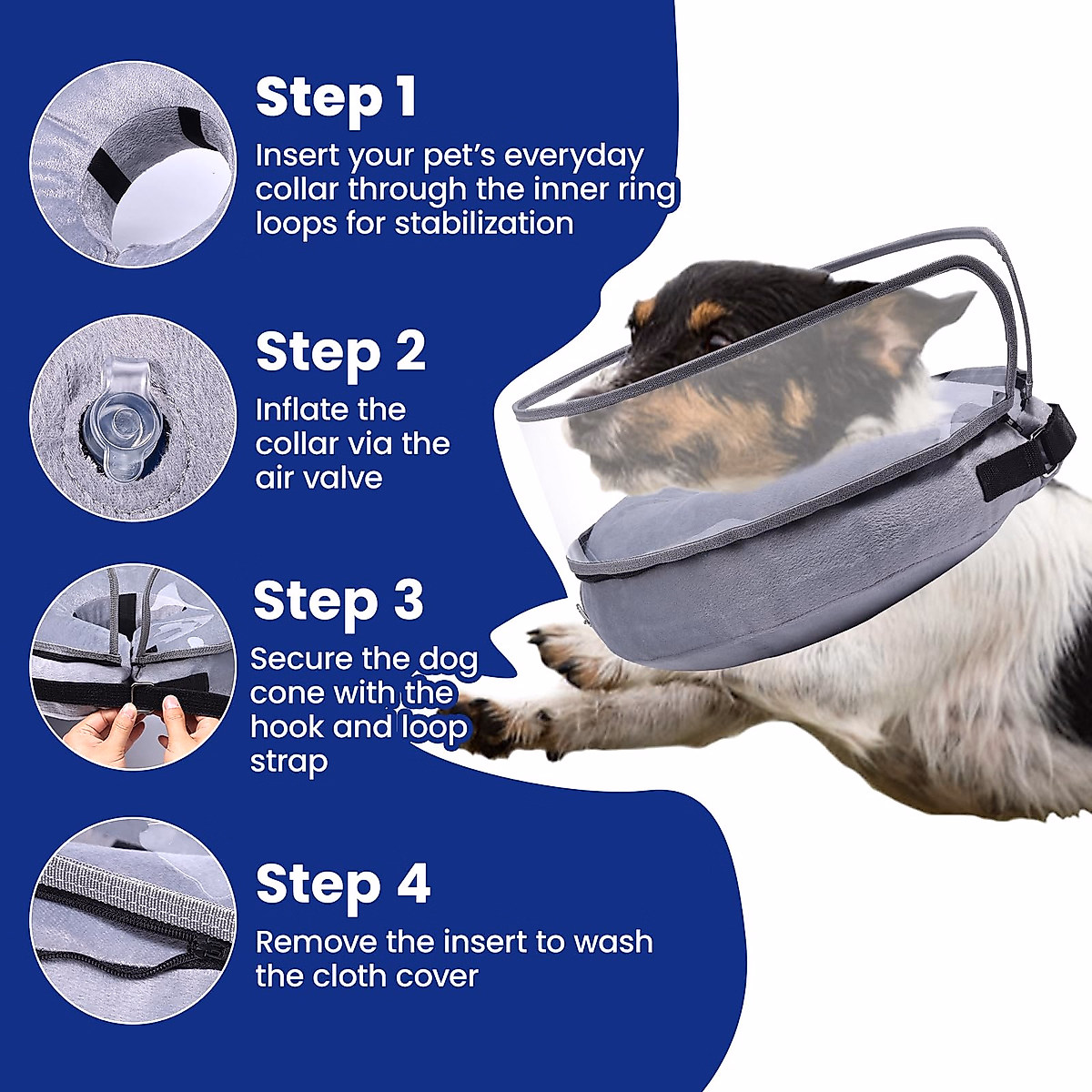 Step 1
Insert your pet's everyday collar through the inner ring loops for stabilization

Step 2
Inflate the collar via the air valve

Step 3
Secure the dog cone with the hook and loop strap

Step 4
Remove the insert to wash the cloth cover