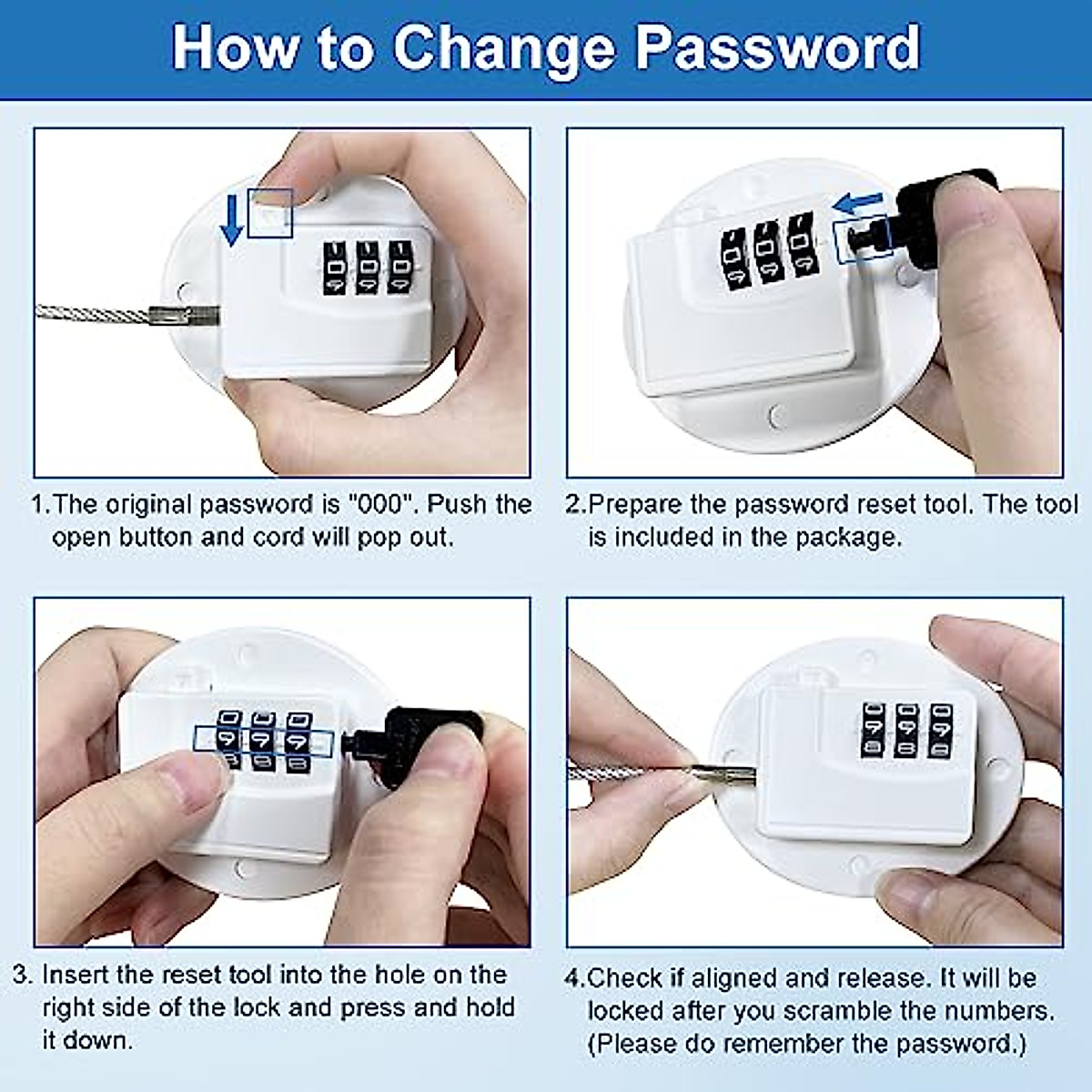 How to Change Password

1.The original password is "000". Push the open button and cord will pop out.

2.Prepare the password reset tool. The tool is included in the package.

3. Insert the reset tool into the hole on the right side of the lock and press and hold it down.

4.Check if aligned and release. It will be locked after you scramble the numbers. (Please do remember the password.)