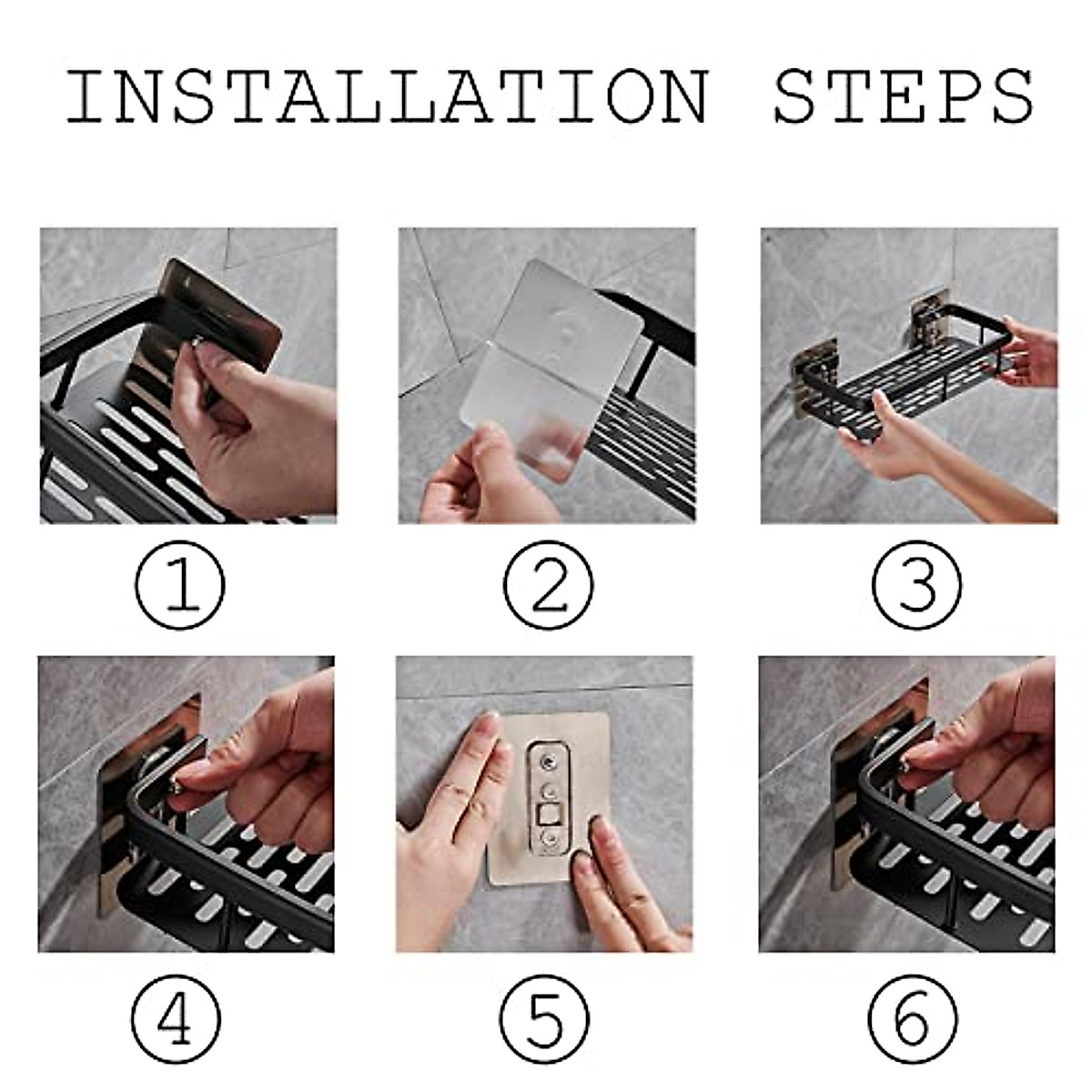 INSTALLATION STEPS

①

②

③

④

⑤

⑥