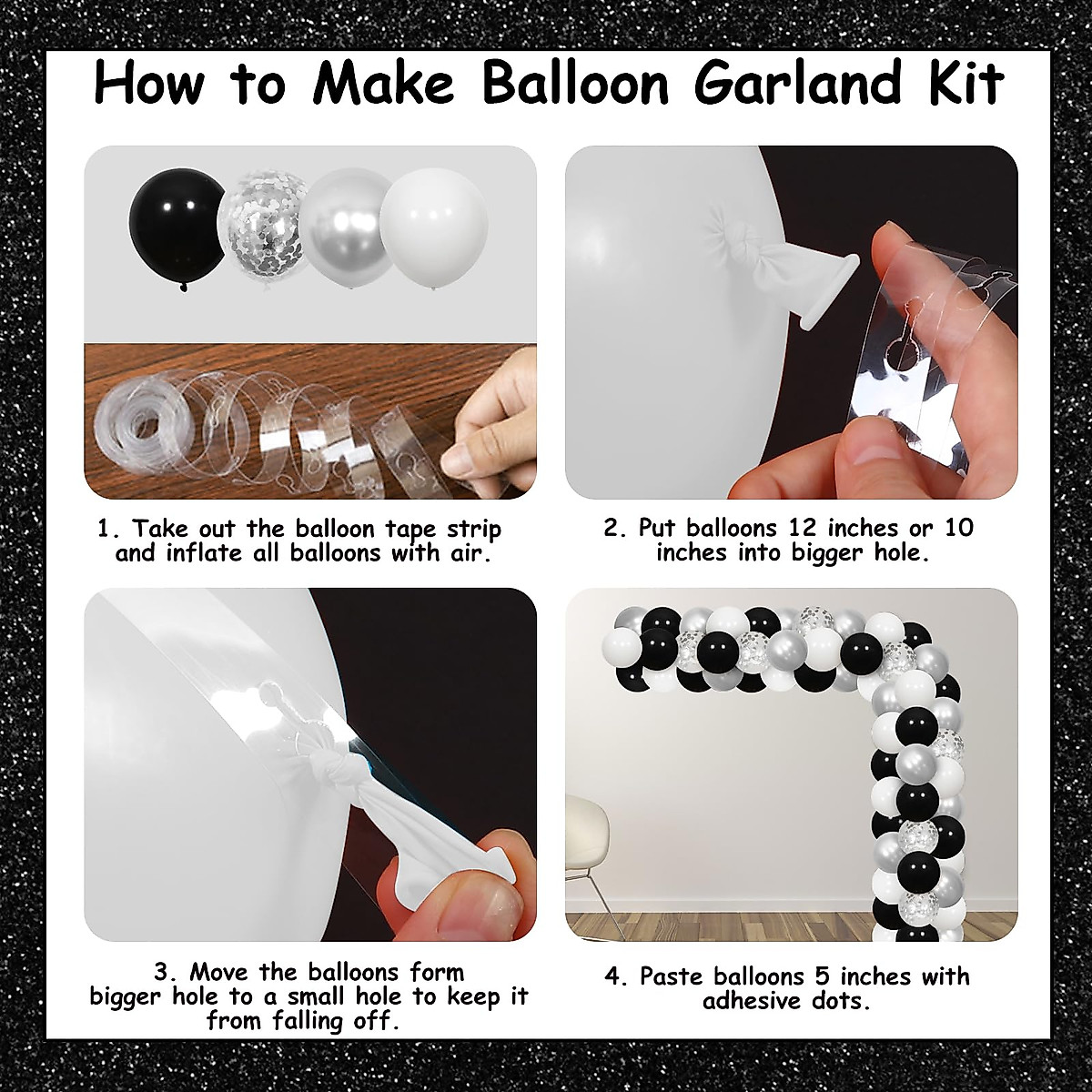 How to Make Balloon Garland Kit

1. Take out the balloon tape strip and inflate all balloons with air.

2. Put balloons 12 inches or 10 inches into bigger hole.

3. Move the balloons form bigger hole to a small hole to keep it from falling off.

4. Paste balloons 5 inches with adhesive dots.