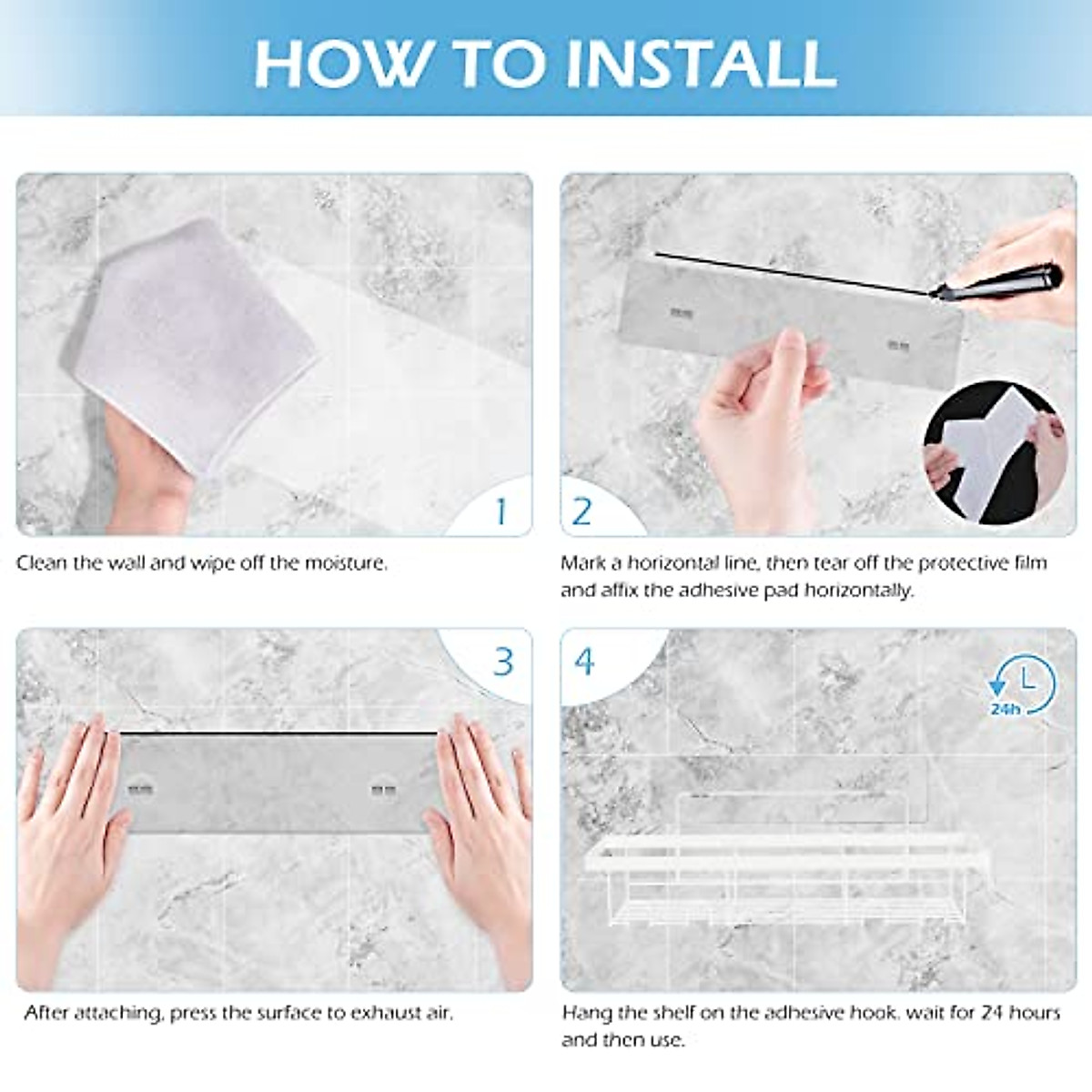 HOW TO INSTALL

1

Clean the wall and wipe off the moisture.

2

Mark a horizontal line, then tear off the protective film and affix the adhesive pad horizontally.

3

After attaching, press the surface to exhaust air.

4

24h

Hang the shelf on the adhesive hook. wait for 24 hours and then use.