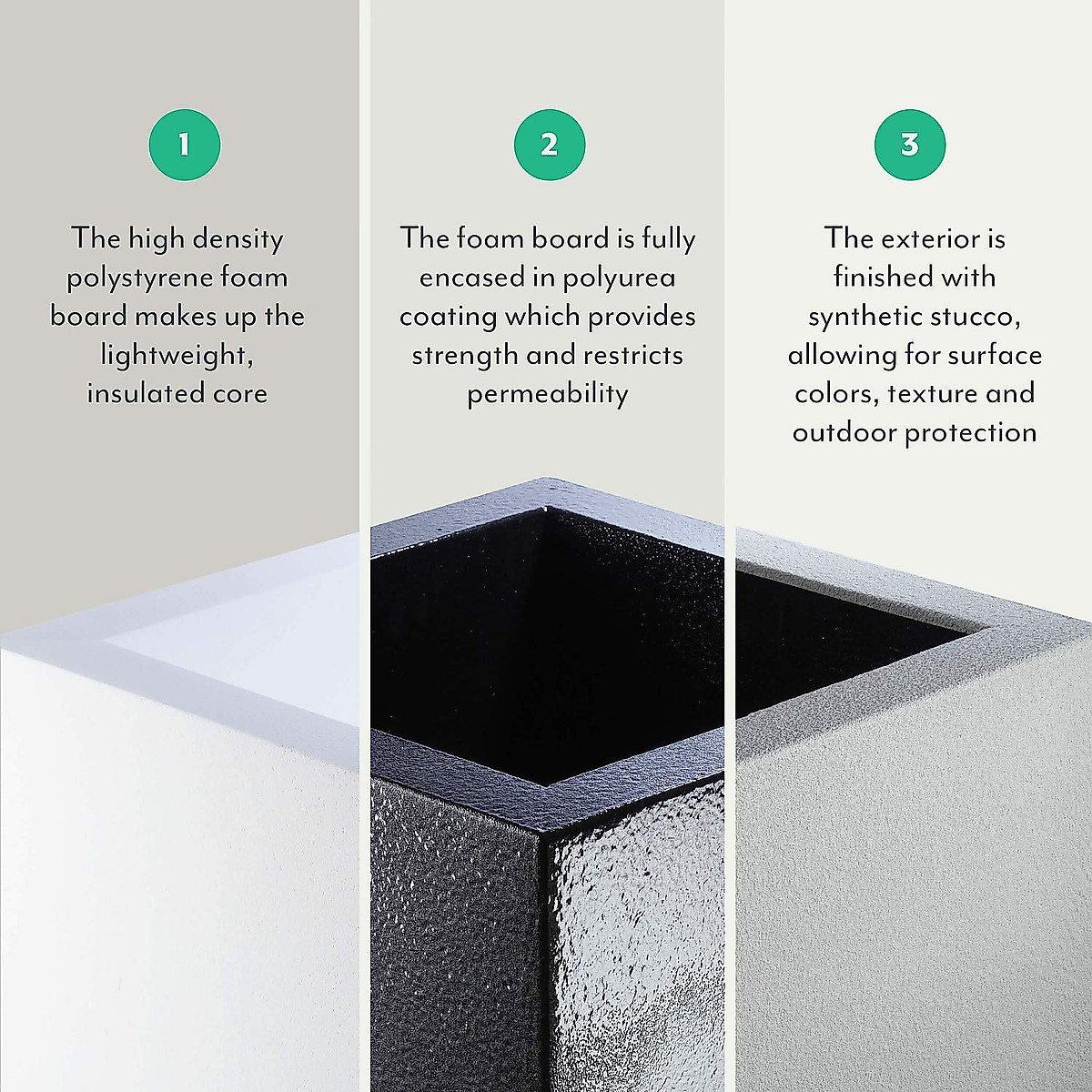 1

The high density polystyrene foam board makes up the lightweight, insulated core

2

The foam board is fully encased in polyurea coating which provides strength and restricts permeability

3

The exterior is finished with synthetic stucco, allowing for surface colors, texture and outdoor protection