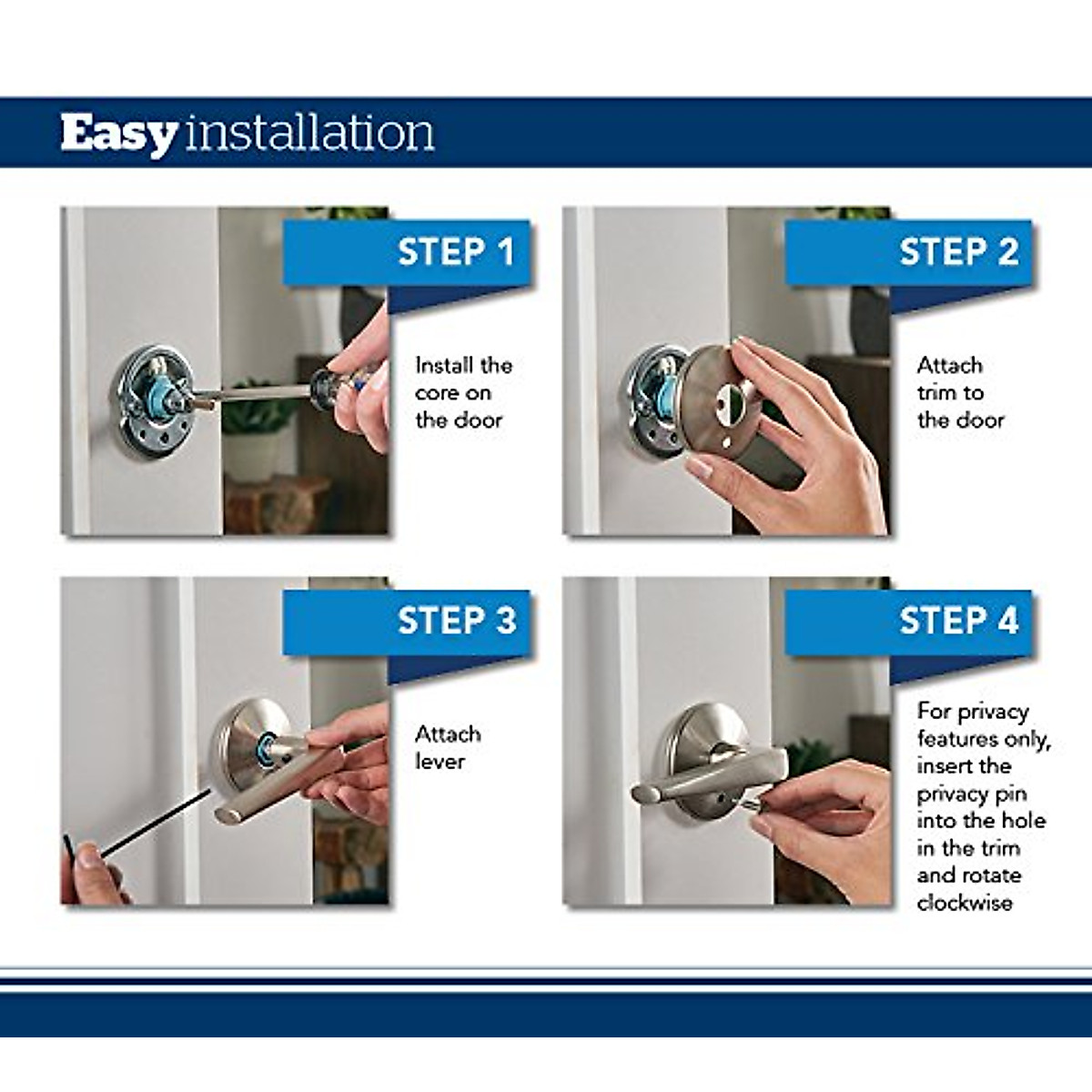 Easy installation

STEP 1

Install the core on the door

STEP 2

Attach trim to the door

STEP 3

Attach lever

STEP 4

For privacy features only, insert the privacy pin into the hole in the trim and rotate clockwise