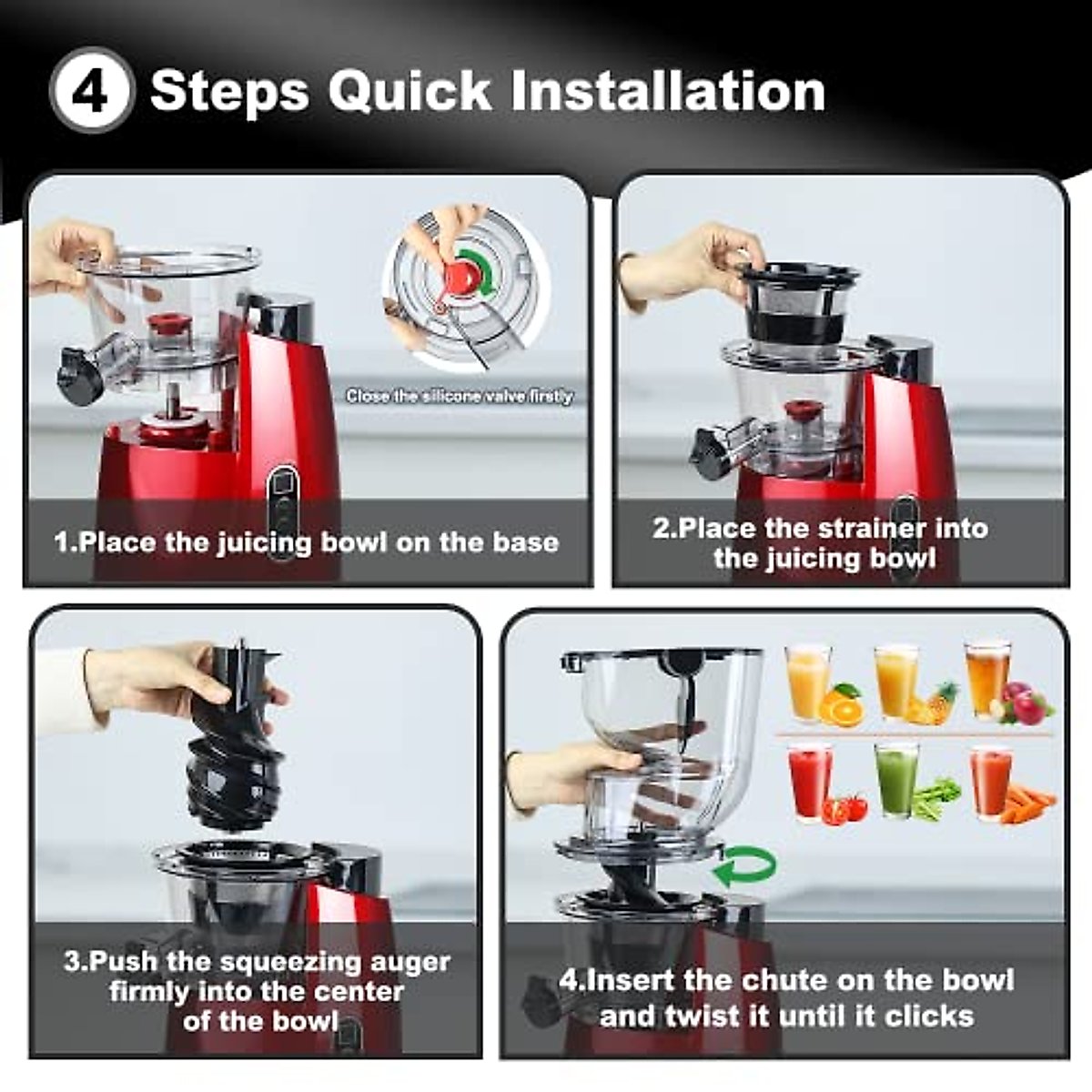 4 Steps Quick Installation

Close the silicone valve firstly

1.Place the juicing bowl on the base

2.Place the strainer into the juicing bowl

3.Push the squeezing auger firmly into the center of the bowl

4.Insert the chute on the bowl and twist it until it clicks