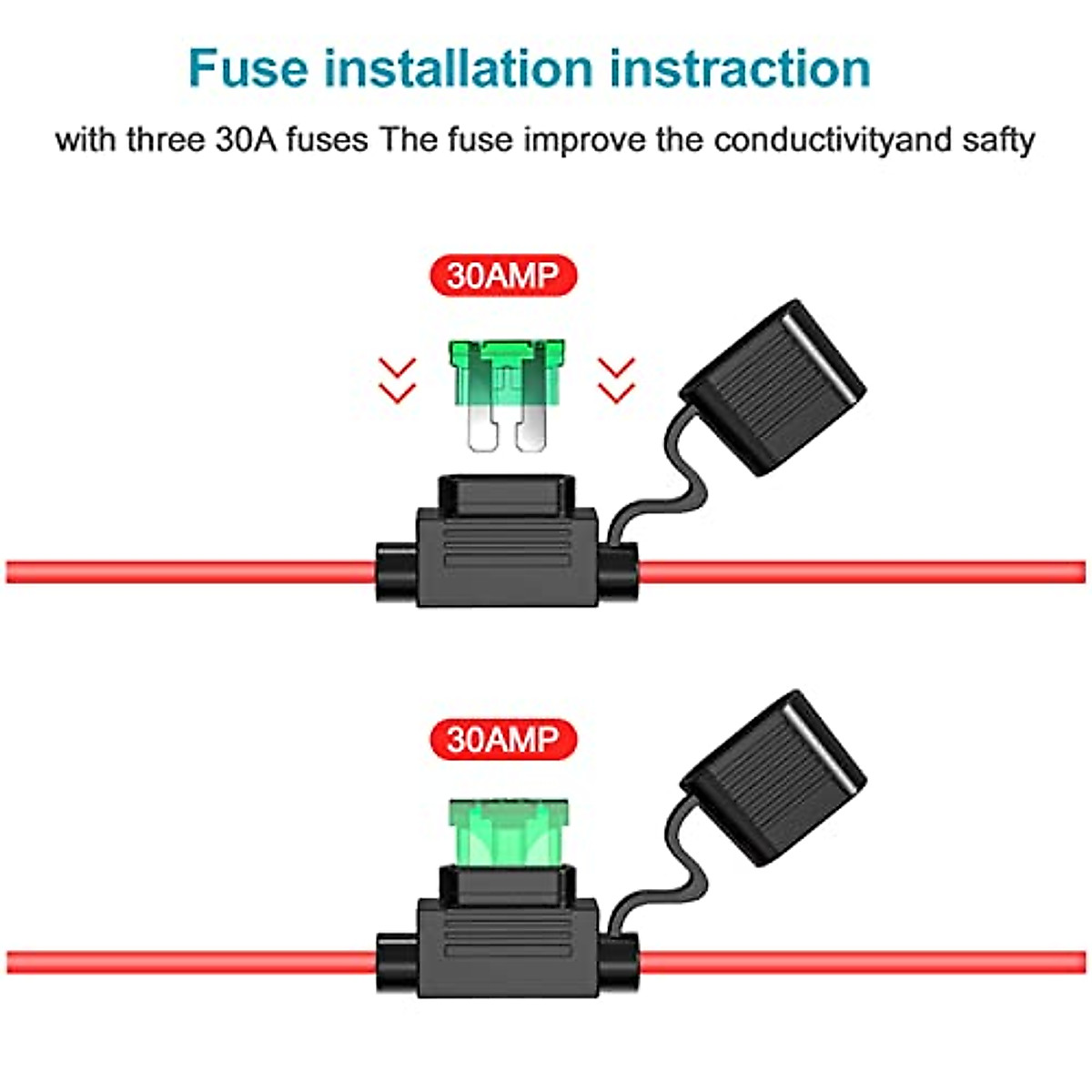 Fuse installation instraction

with three 30A fuses The fuse improve the conductivityand safty

30AMP

30AMP