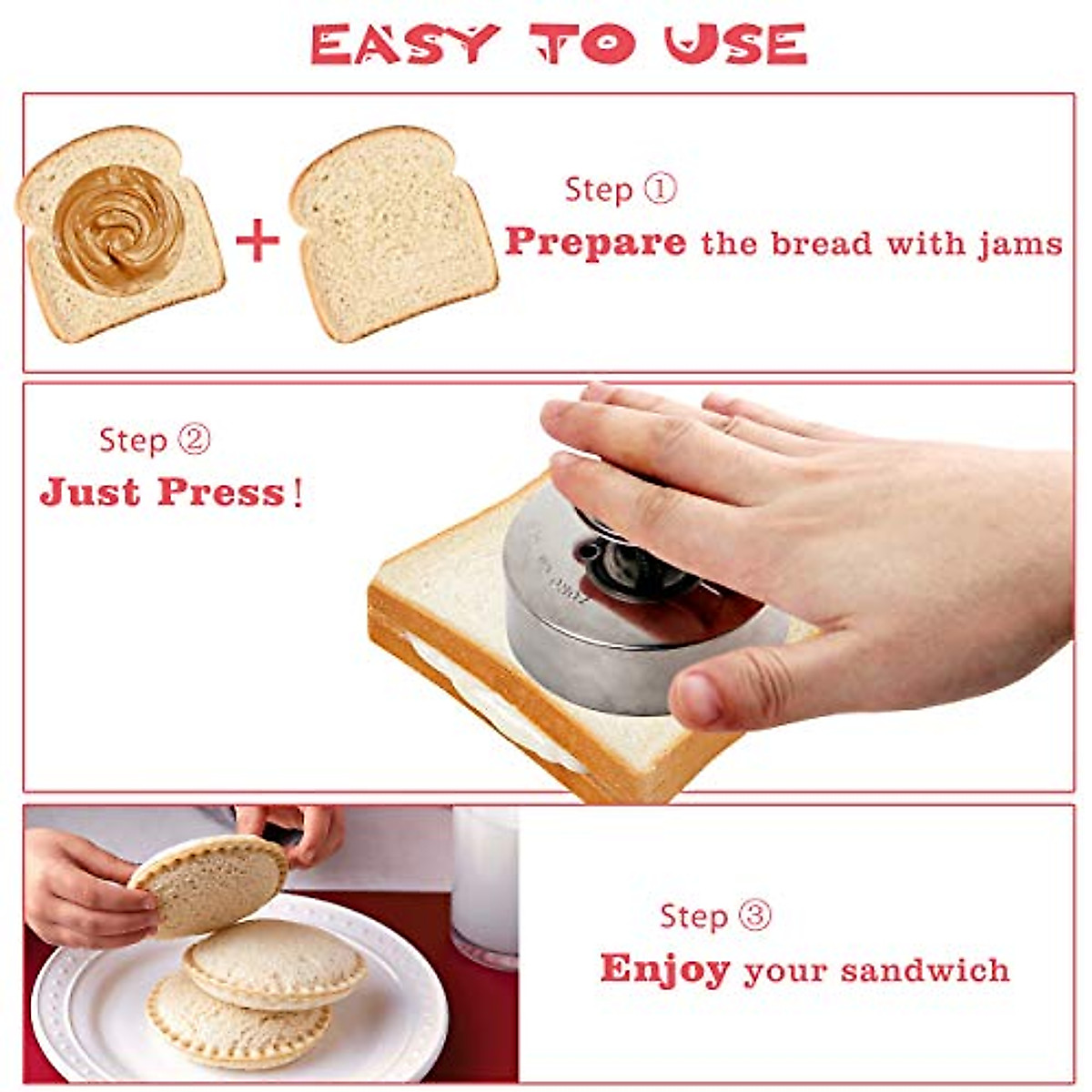 EASY TO USE

+

Step ①
Prepare the bread with jams

Step ②
Just Press!

Step ③
Enjoy your sandwich