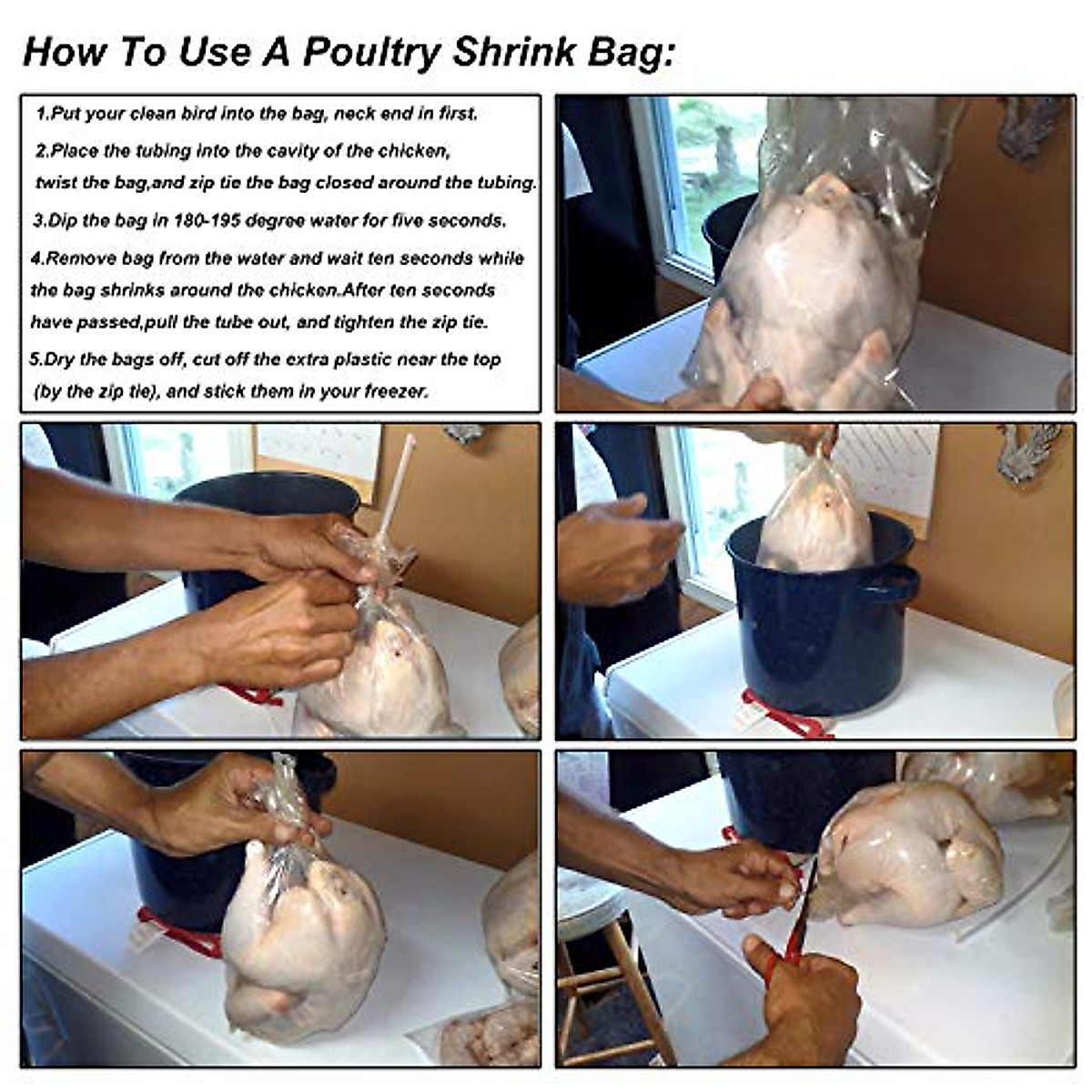 How To Use A Poultry Shrink Bag:

1.Put your clean bird into the bag, neck end in first.

2.Place the tubing into the cavity of the chicken, twist the bag,and zip tie the bag closed around the tubing.

3.Dip the bag in 180-195 degree water for five seconds.

4.Remove bag from the water and wait ten seconds while the bag shrinks around the chicken.After ten seconds have passed,pull the tube out, and tighten the zip tie.

5.Dry the bags off, cut off the extra plastic near the top (by the zip tie), and stick them in your freezer.