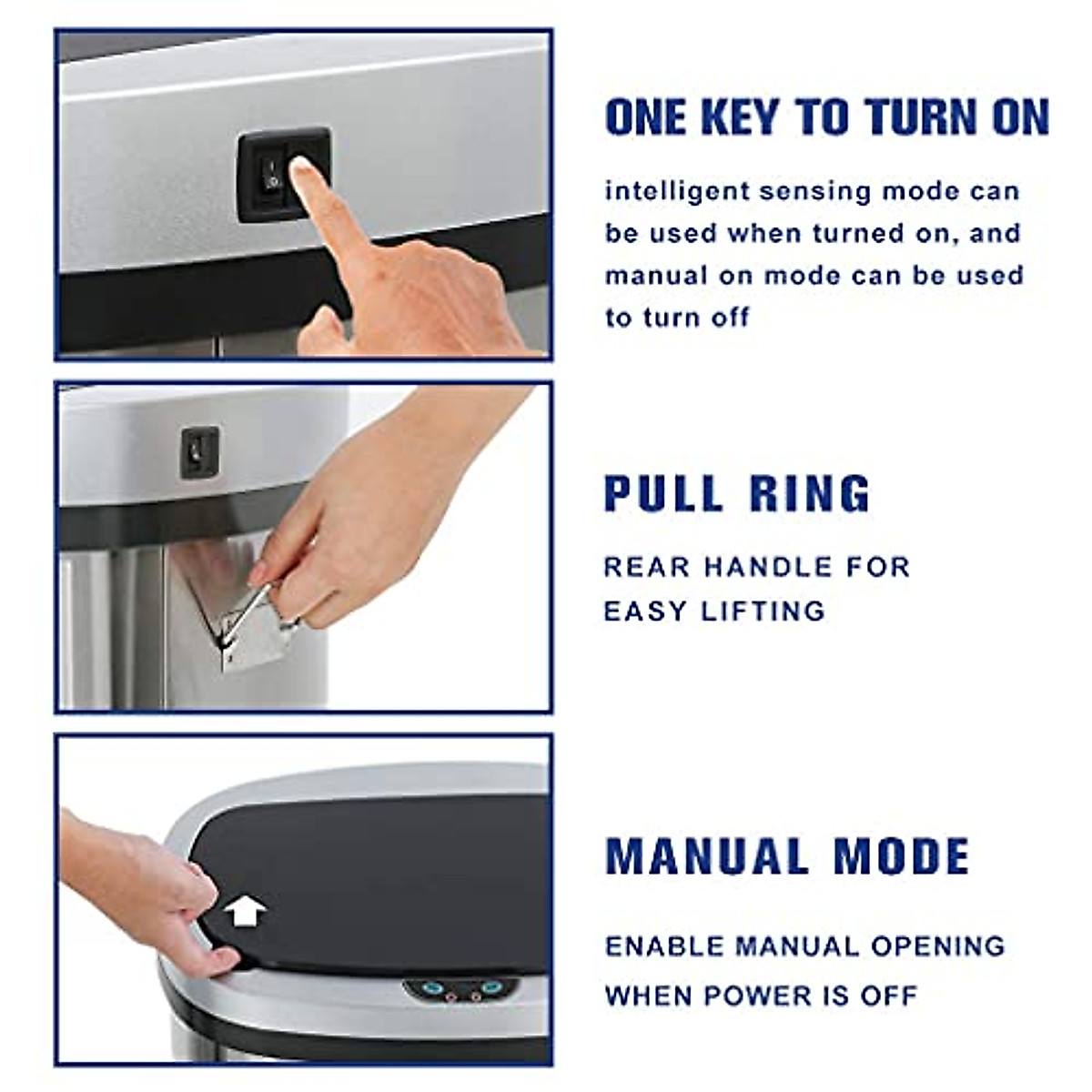 ONE KEY TO TURN ON

intelligent sensing mode can be used when turned on, and manual on mode can be used to turn off

PULL RING

REAR HANDLE FOR EASY LIFTING

MANUAL MODE

ENABLE MANUAL OPENING WHEN POWER IS OFF