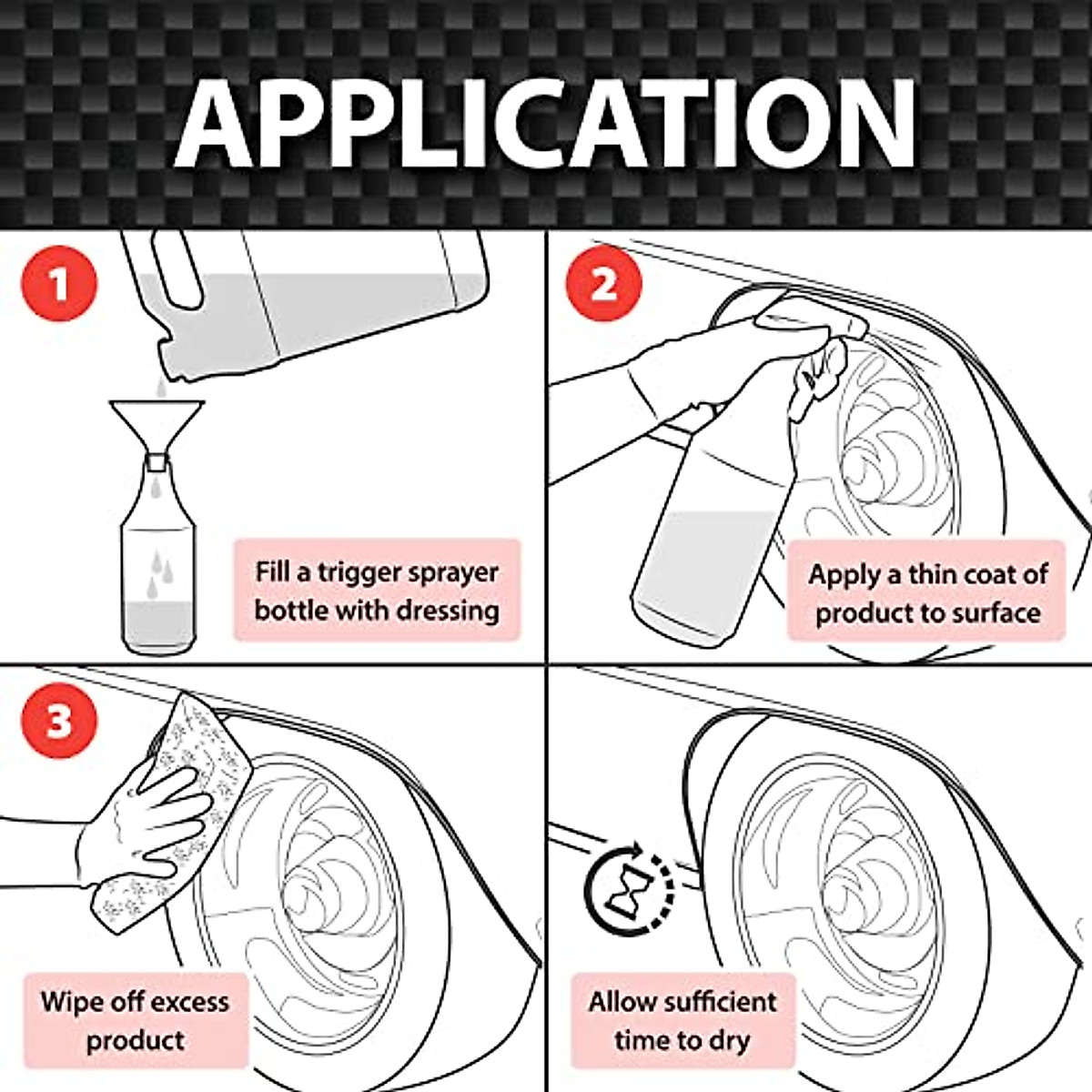 APPLICATION

1

Fill a trigger sprayer bottle with dressing

2

Apply a thin coat of product to surface

3

Wipe off excess product

Allow sufficient time to dry