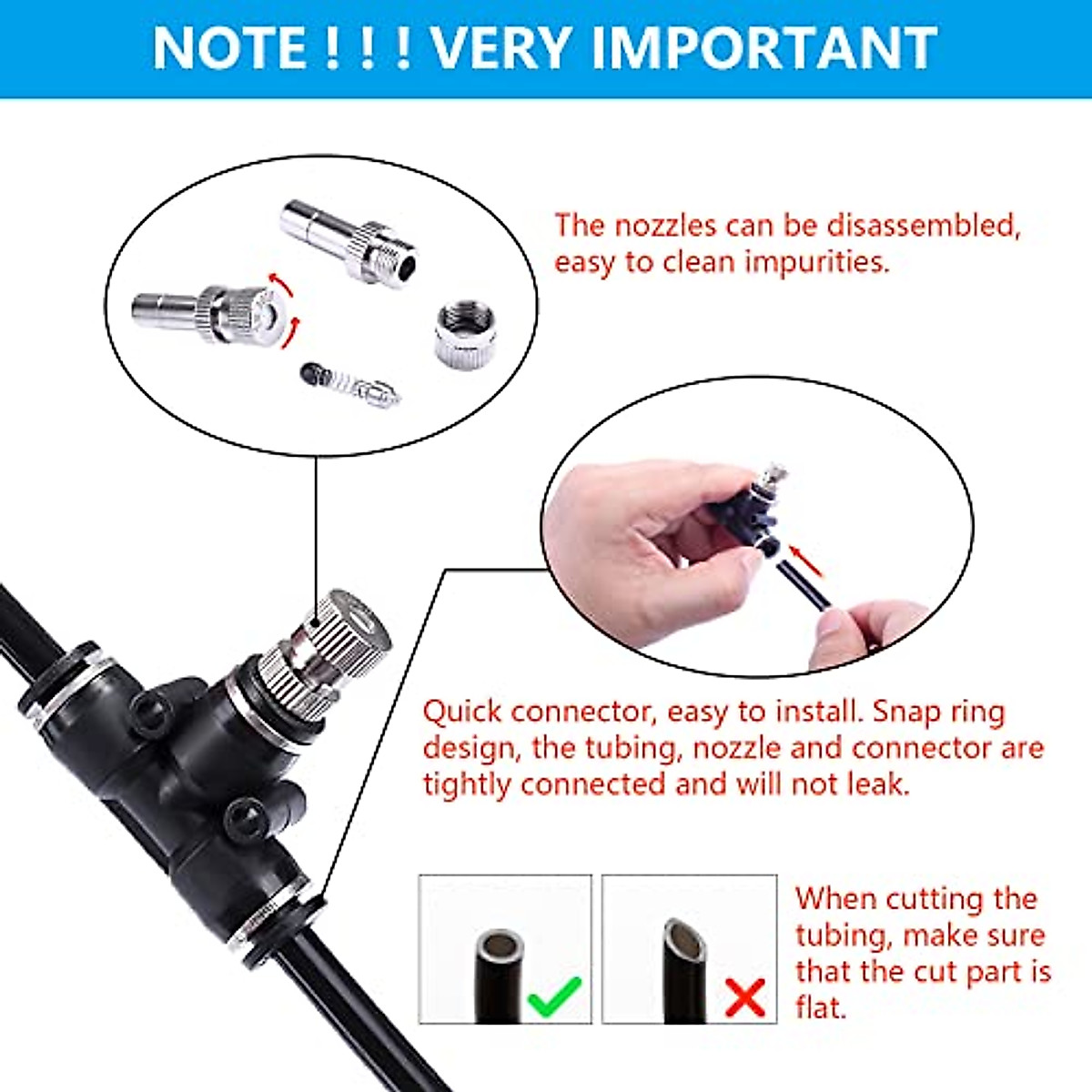 NOTE ! ! ! VERY IMPORTANT

The nozzles can be disassembled, easy to clean impurities.

Quick connector, easy to install. Snap ring design, the tubing, nozzle and connector are tightly connected and will not leak.

When cutting the tubing, make sure that the cut part is flat.