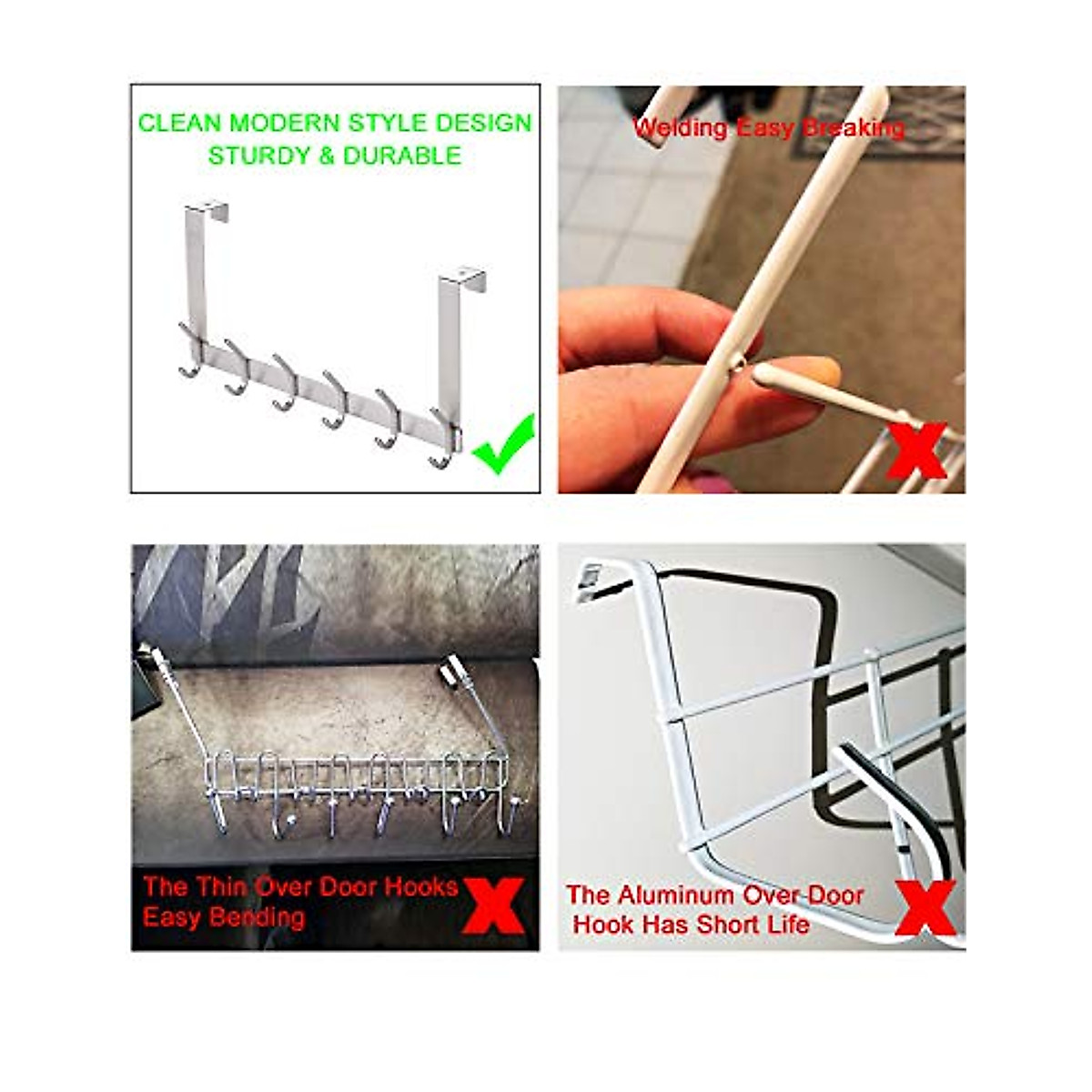 CLEAN MODERN STYLE DESIGN
STURDY & DURABLE

Welding Easy Breaking

The Thin Over Door Hooks
Easy Bending

The Aluminum Over Door
Hook Has Short Life