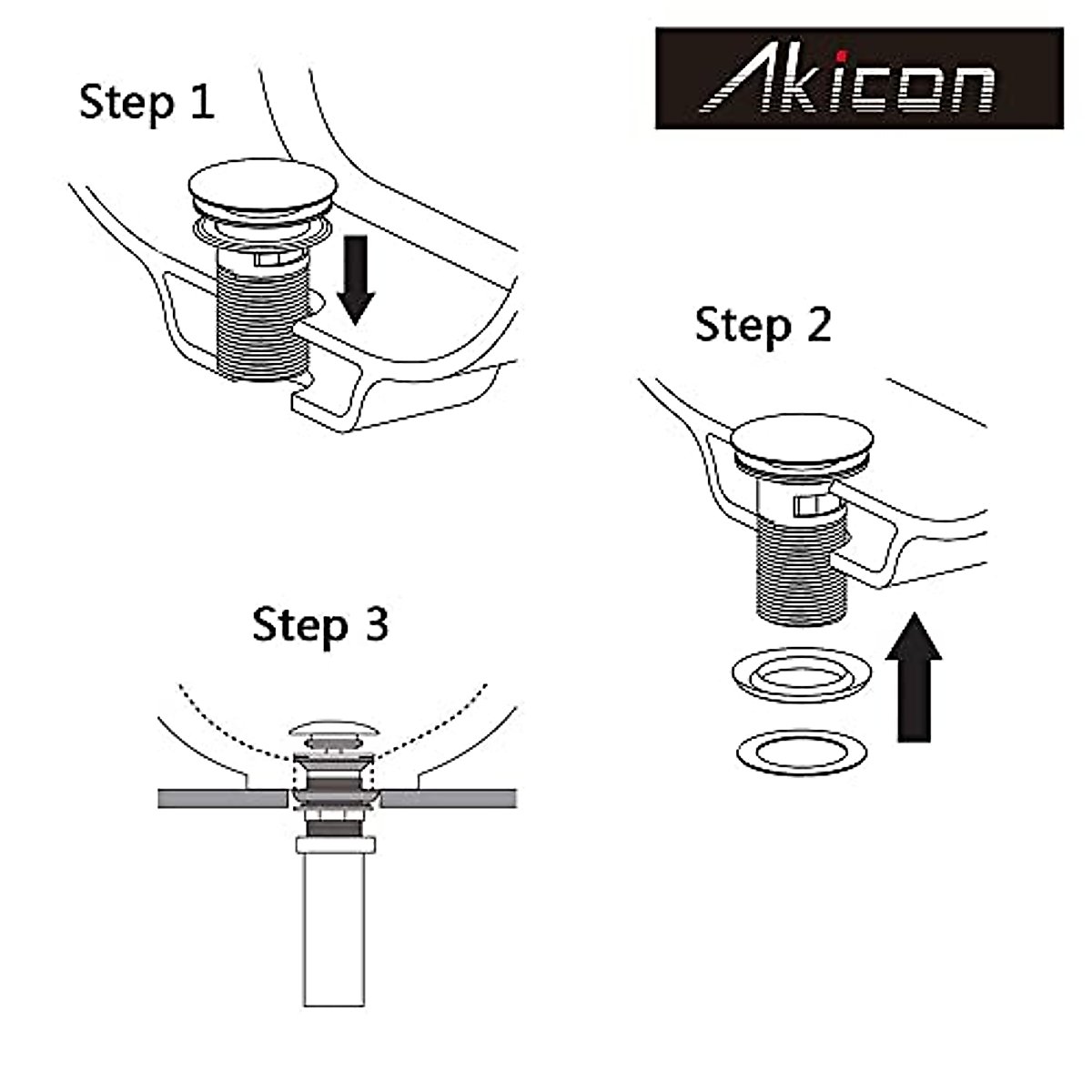 Step 1

Akicon

Step 2

Step 3