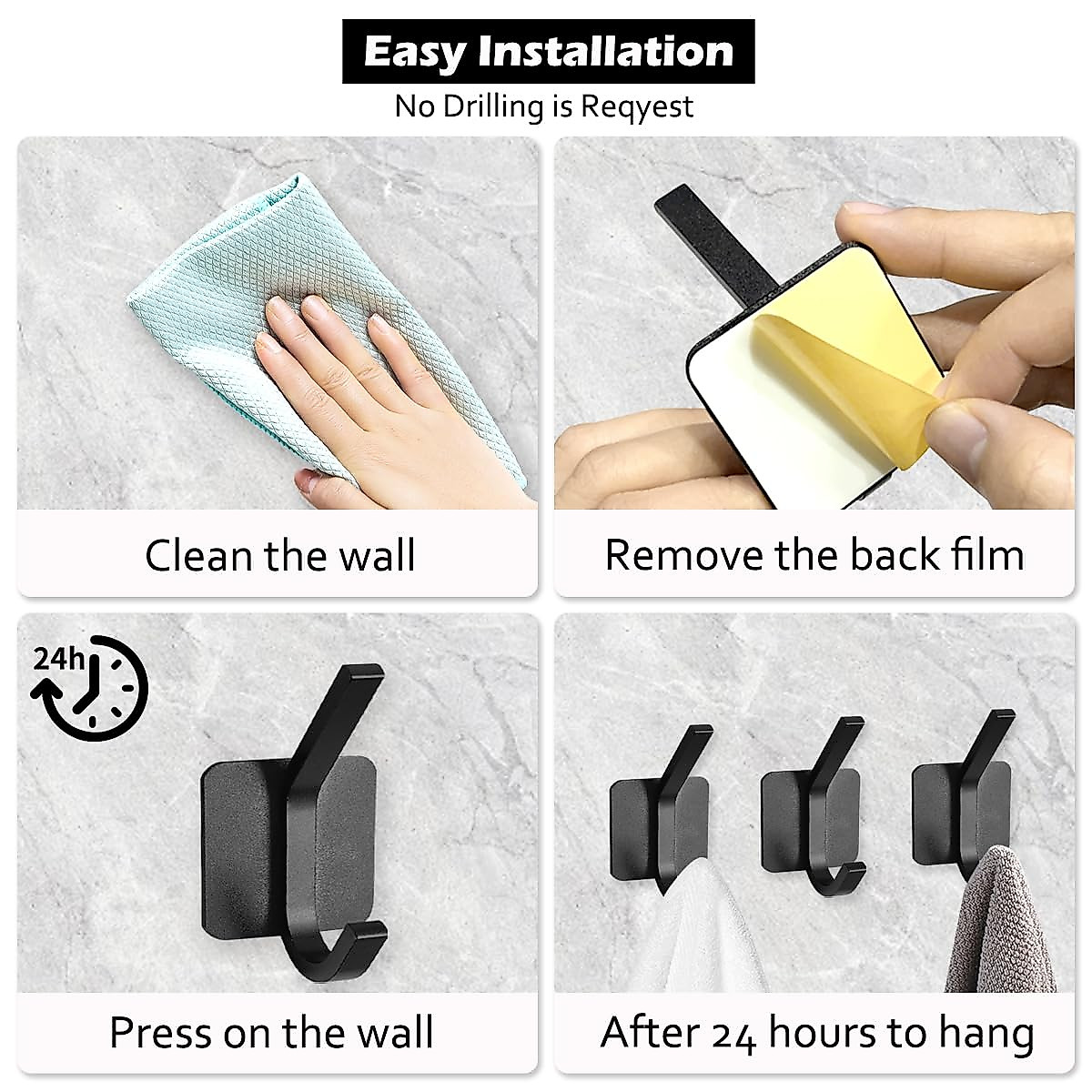 Easy Installation
No Drilling is Reqyest

Clean the wall

Remove the back film

24h

Press on the wall

After 24 hours to hang