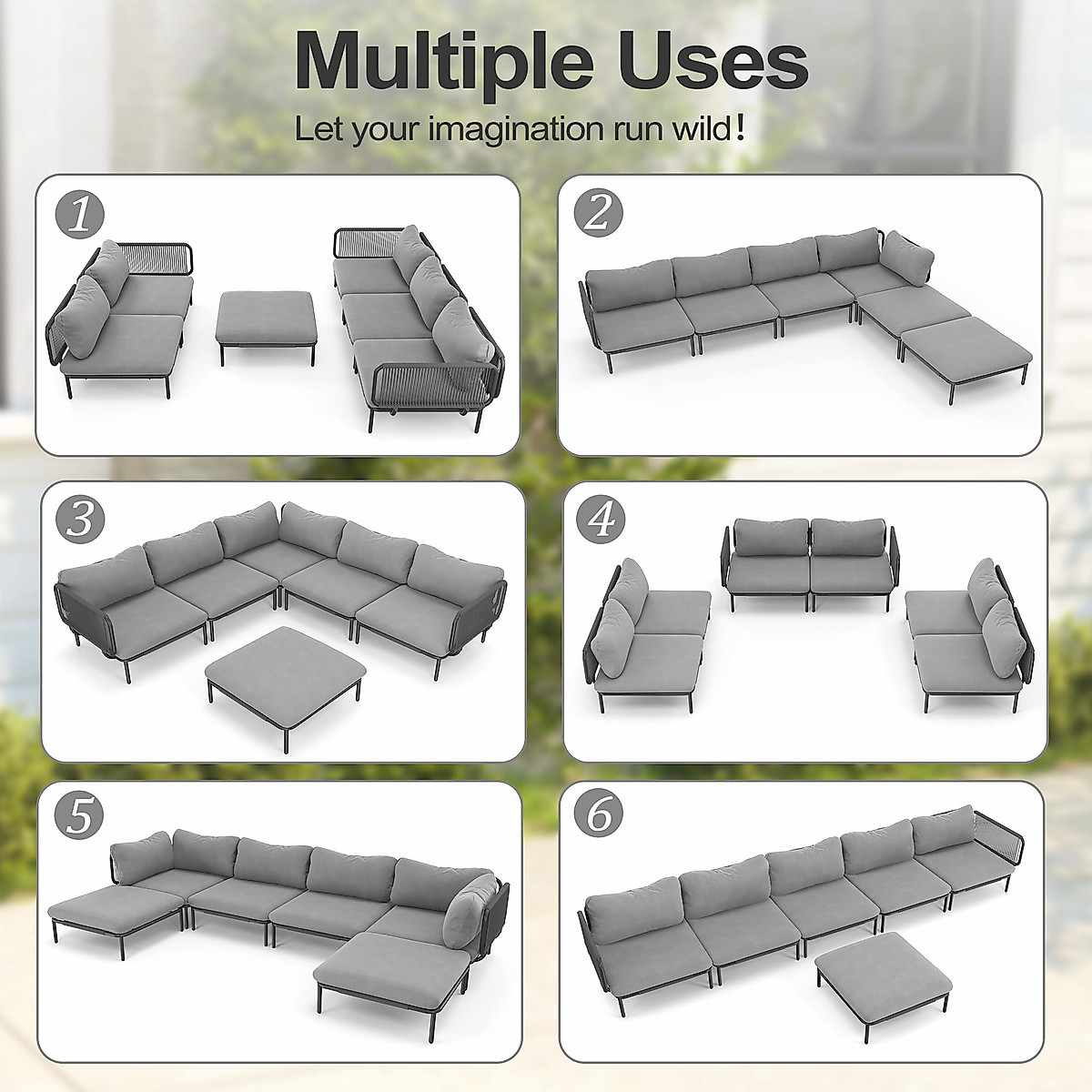 Multiple Uses

Let your imagination run wild!

1

2

3

4

5

6