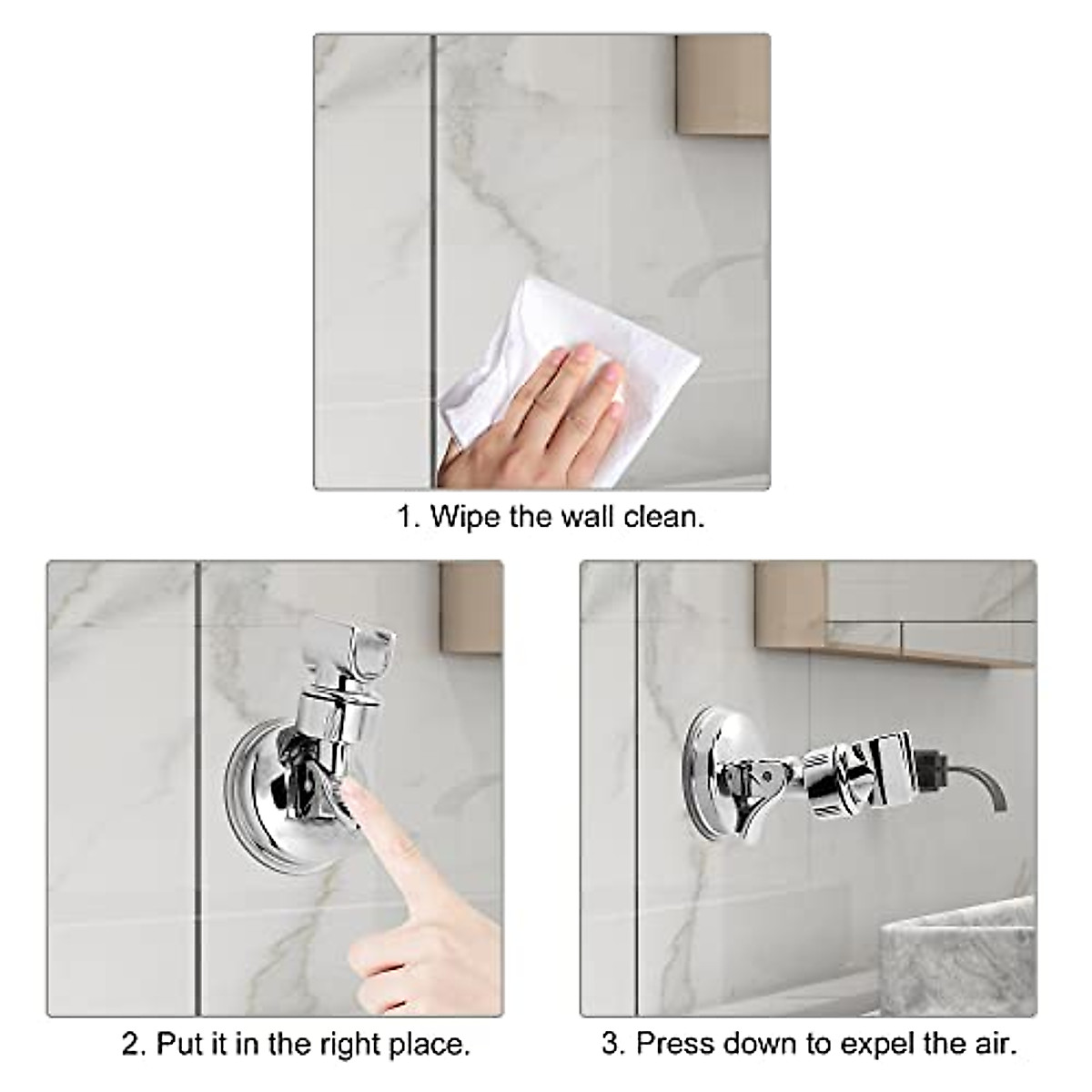 1. Wipe the wall clean.

2. Put it in the right place.

3. Press down to expel the air.