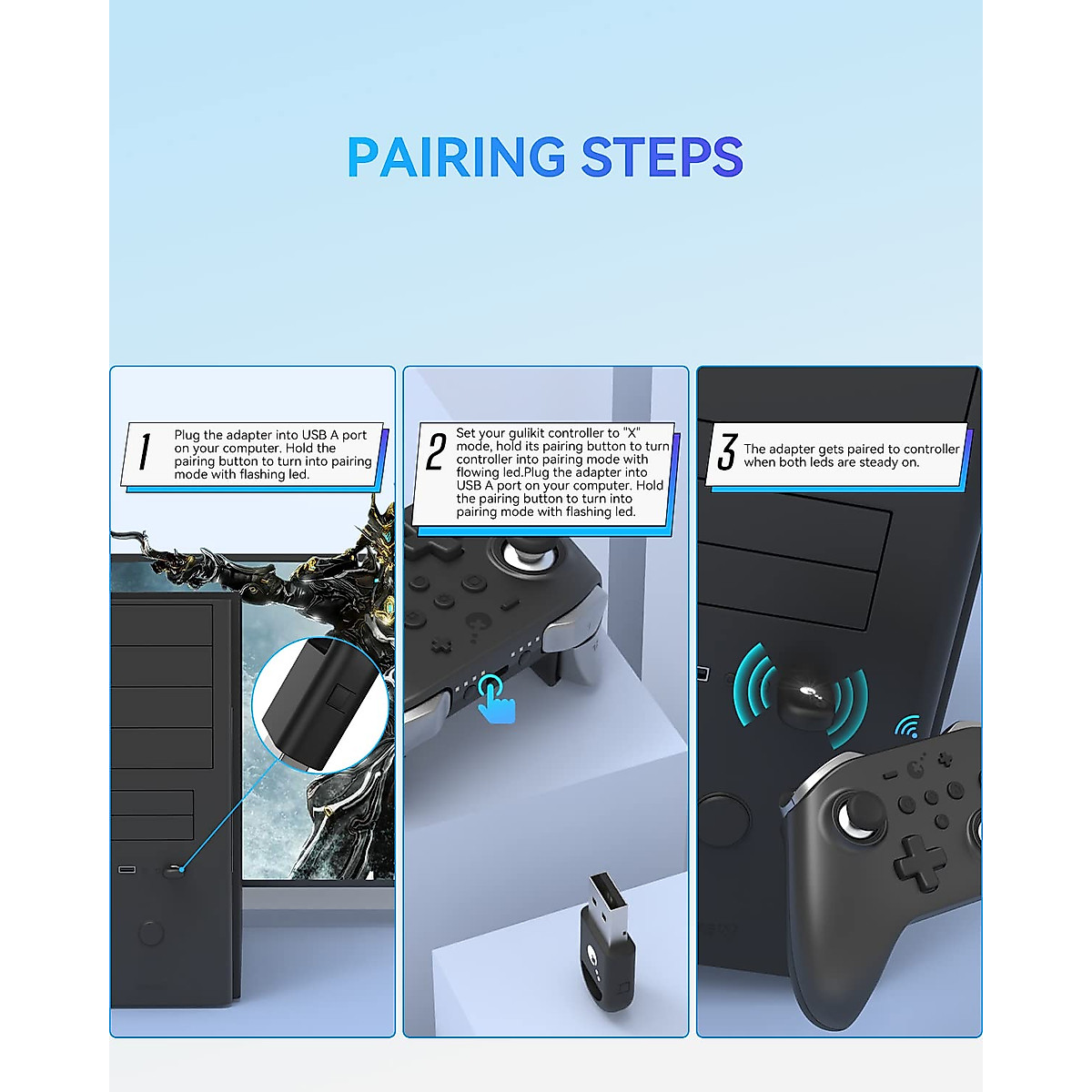 PAIRING STEPS

1 Plug the adapter into USB A port on your computer. Hold the pairing button to turn into pairing mode with flashing led.

2 Set your gulikit controller to "X" mode, hold its pairing button to turn controller into pairing mode with flowing led.Plug the adapter into USB A port on your computer. Hold the pairing button to turn into pairing mode with flashing led.

3 The adapter gets paired to controller when both leds are steady on.