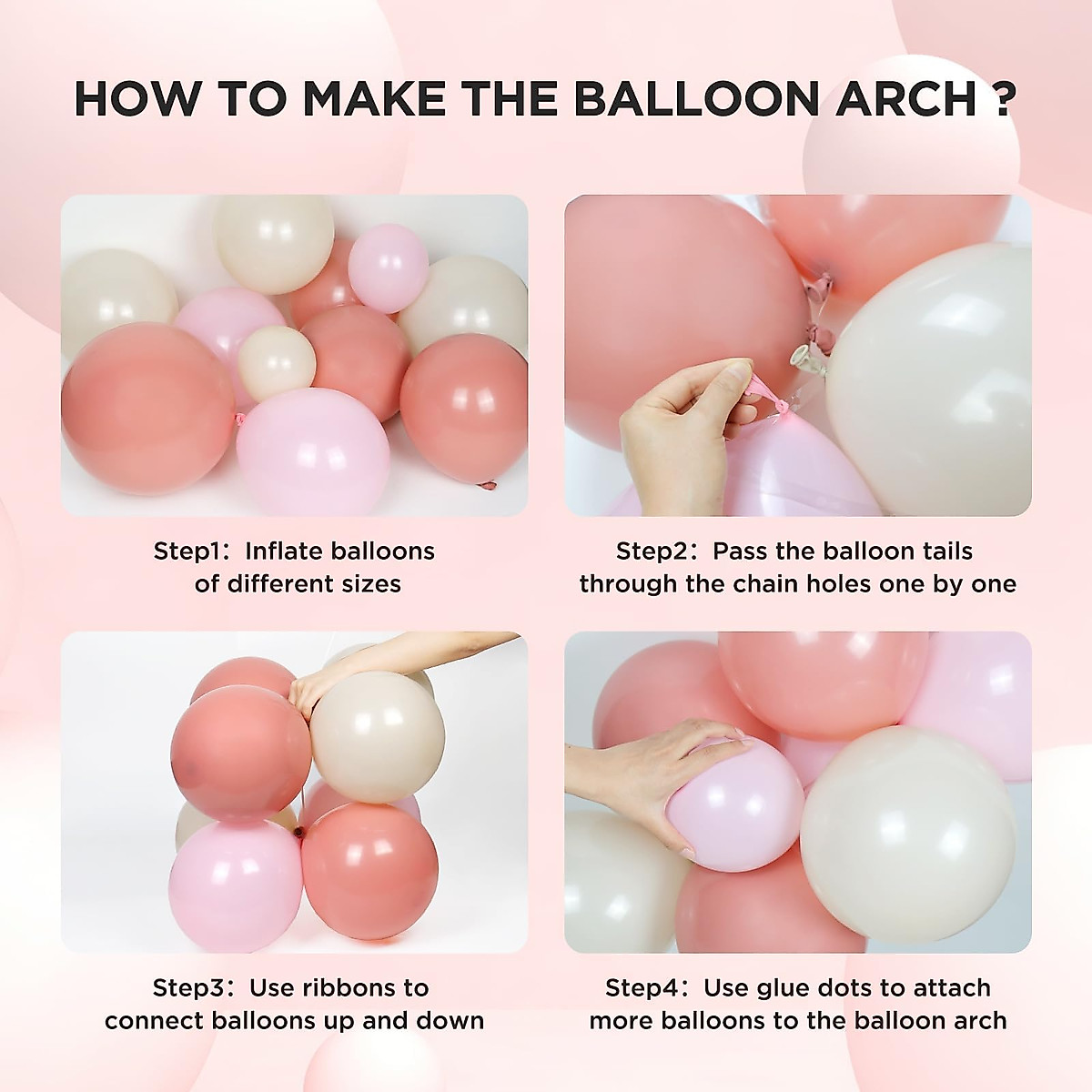 HOW TO MAKE THE BALLOON ARCH ?

Step1: Inflate balloons of different sizes

Step2: Pass the balloon tails through the chain holes one by one

Step3: Use ribbons to connect balloons up and down

Step4: Use glue dots to attach more balloons to the balloon arch