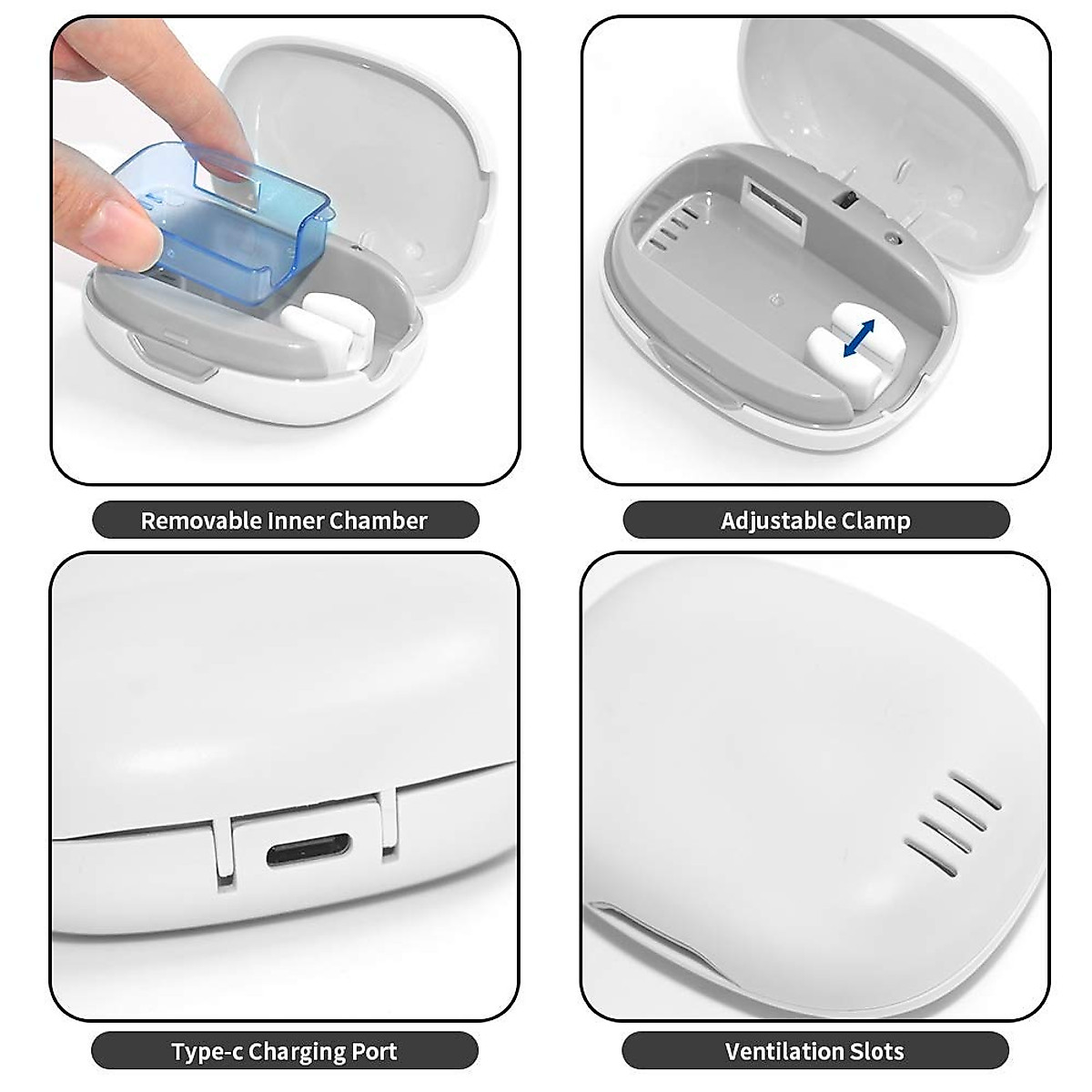 Removable Inner Chamber

Adjustable Clamp

Type-c Charging Port

Ventilation Slots