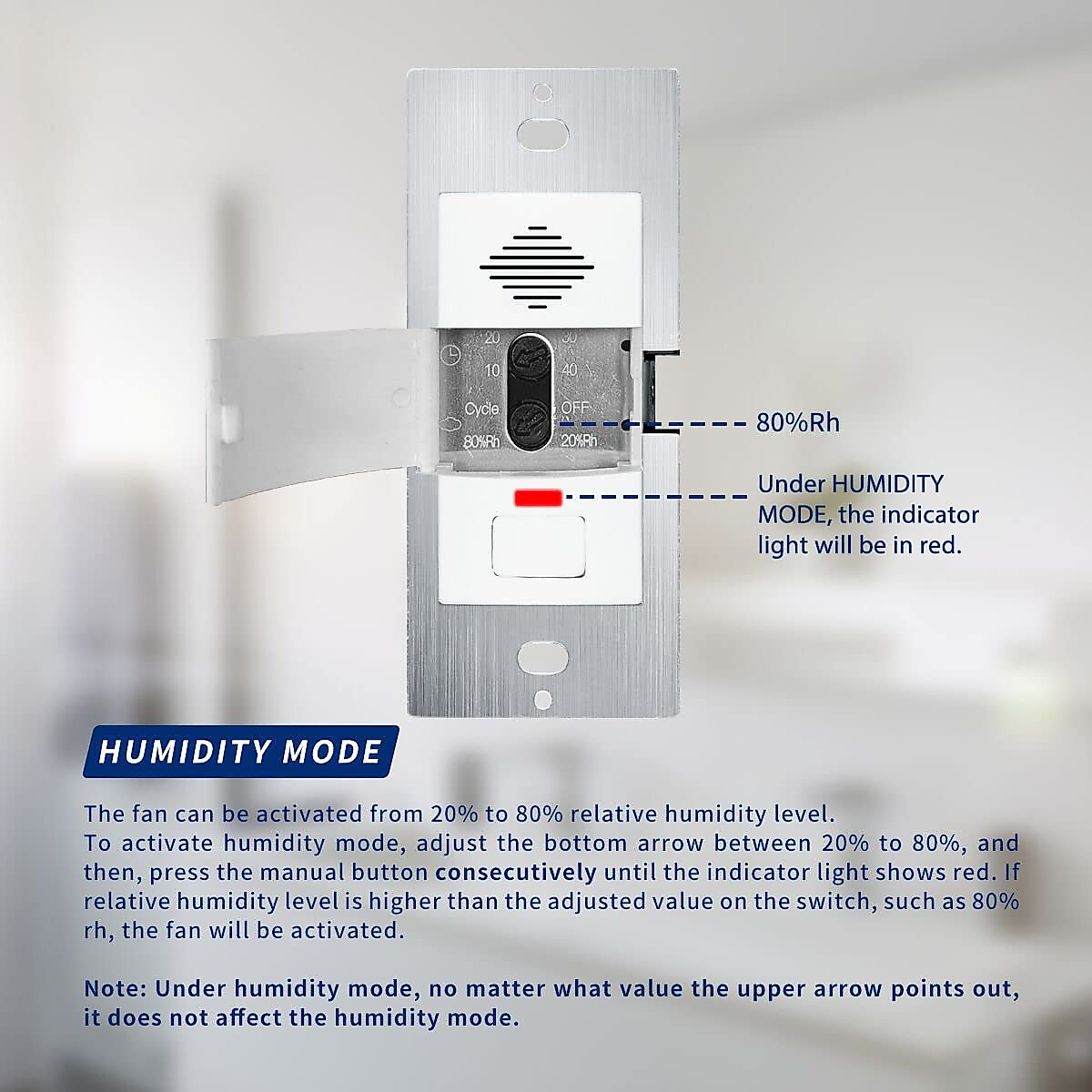 20
30
10
40
Cycle
OFF
80%Rh
20%Rh

80%Rh

Under HUMIDITY MODE, the indicator light will be in red.

HUMIDITY MODE

The fan can be activated from 20% to 80% relative humidity level.
To activate humidity mode, adjust the bottom arrow between 20% to 80%, and then, press the manual button consecutively until the indicator light shows red. If relative humidity level is higher than the adjusted value on the switch, such as 80% rh, the fan will be activated.

Note: Under humidity mode, no matter what value the upper arrow points out, it does not affect the humidity mode.