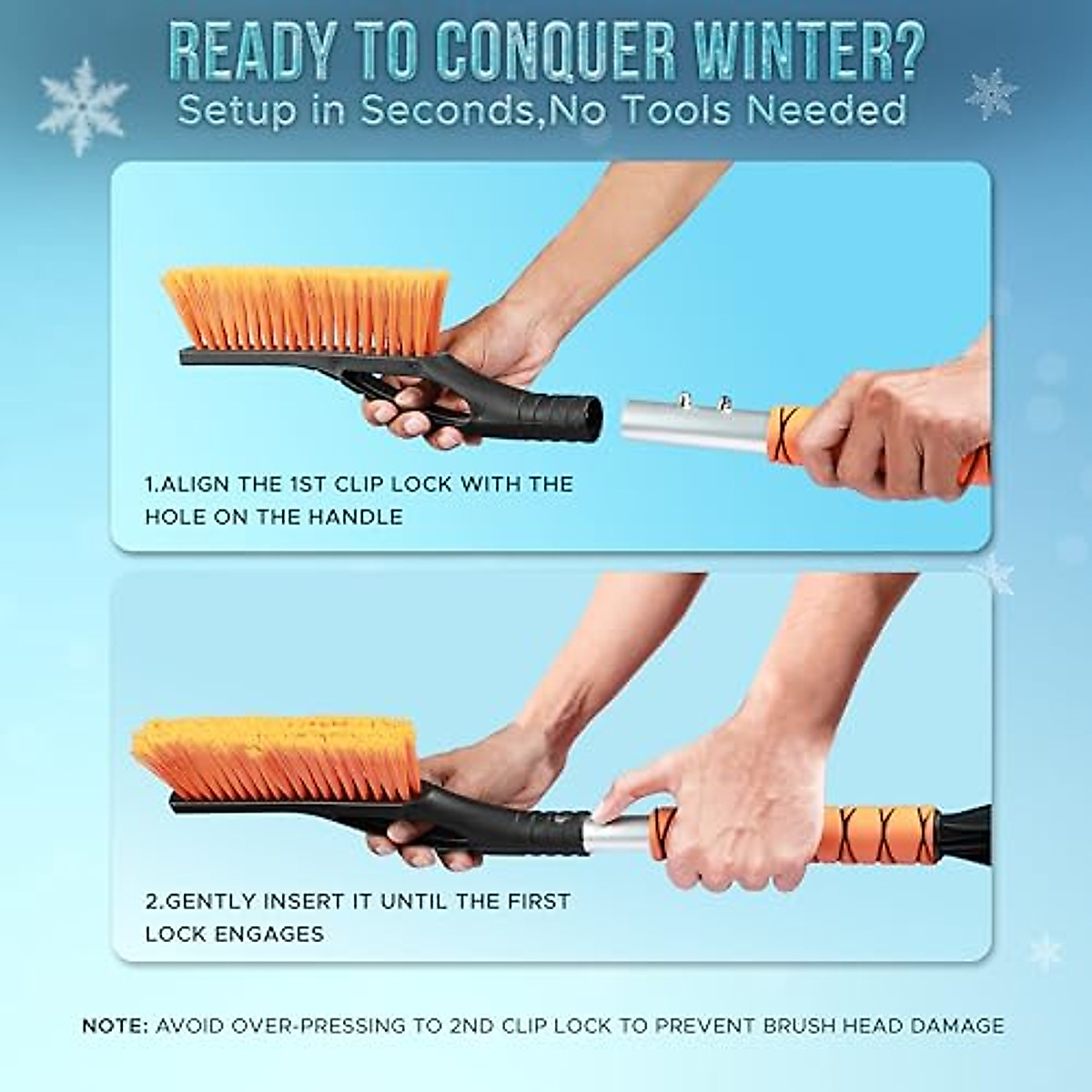 READY TO CONQUER WINTER?
Setup in Seconds,No Tools Needed

1.ALIGN THE 1ST CLIP LOCK WITH THE HOLE ON THE HANDLE

2.GENTLY INSERT IT UNTIL THE FIRST LOCK ENGAGES

NOTE: AVOID OVER-PRESSING TO 2ND CLIP LOCK TO PREVENT BRUSH HEAD DAMAGE