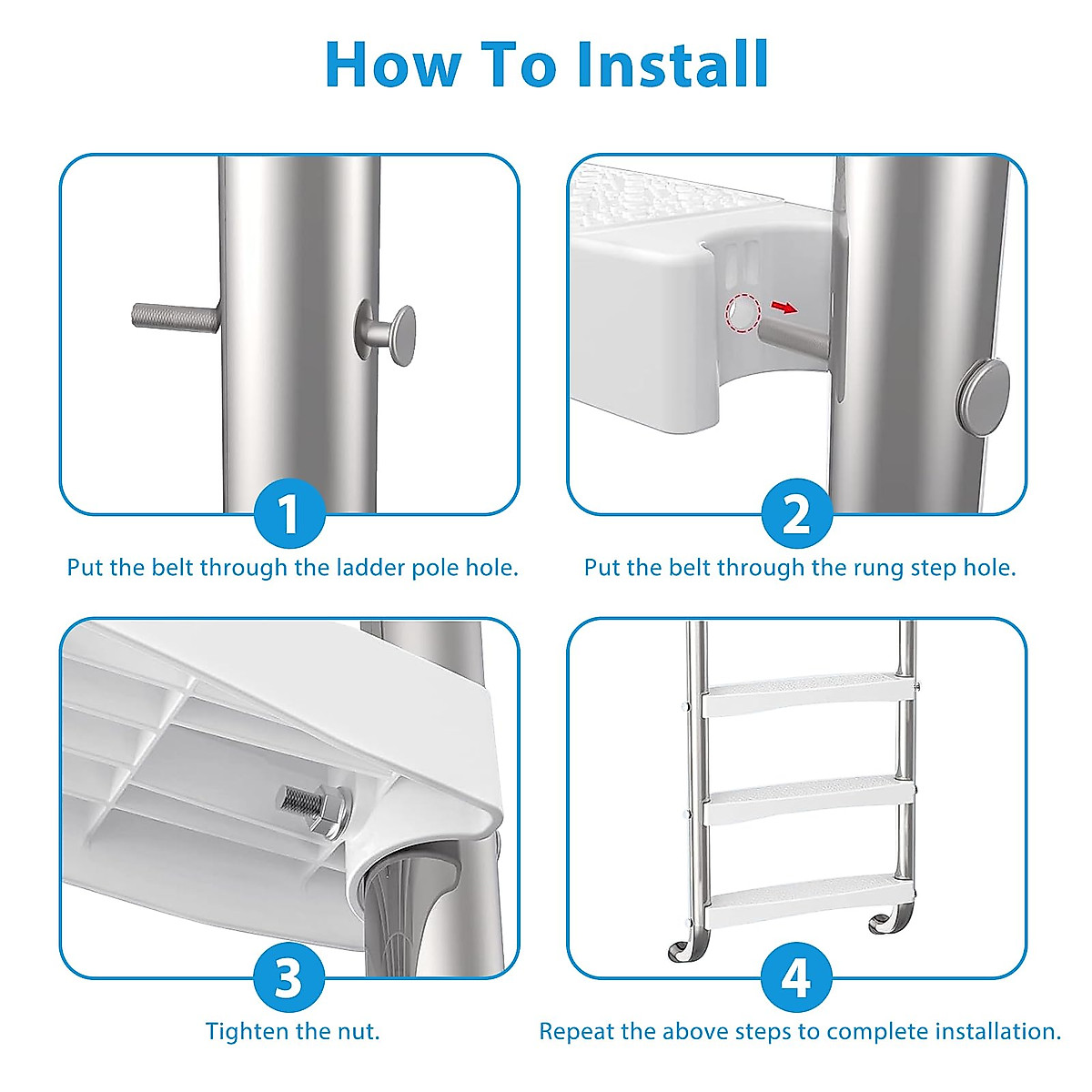 How To Install

1

Put the belt through the ladder pole hole.

2

Put the belt through the rung step hole.

3

Tighten the nut.

4

Repeat the above steps to complete installation.