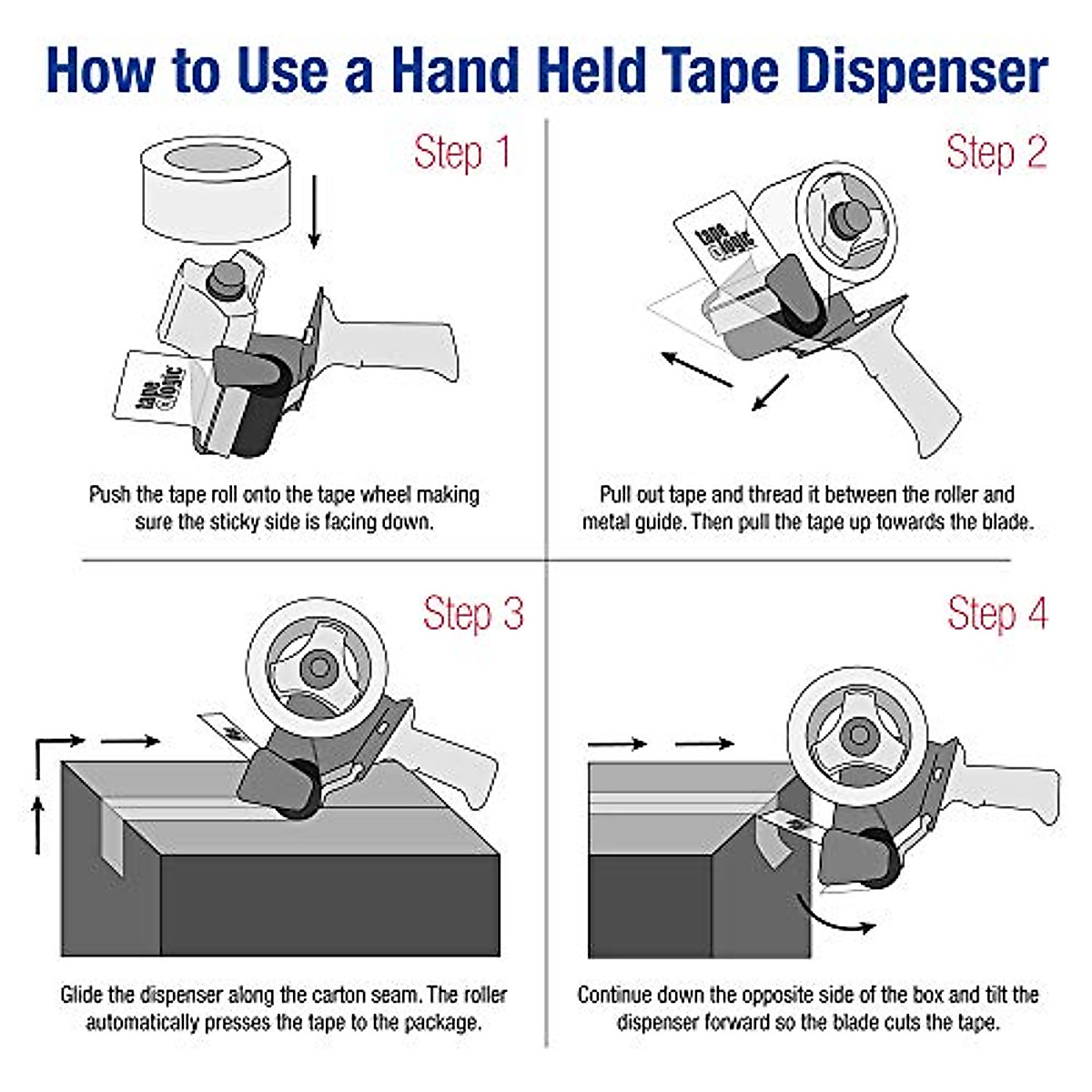 How to Use a Hand Held Tape Dispenser

Step 1

tape logic

Push the tape roll onto the tape wheel making sure the sticky side is facing down.

Step 2

tape logic

Pull out tape and thread it between the roller and metal guide. Then pull the tape up towards the blade.

Step 3

Glide the dispenser along the carton seam. The roller automatically presses the tape to the package.

Step 4

Continue down the opposite side of the box and tilt the dispenser forward so the blade cuts the tape.