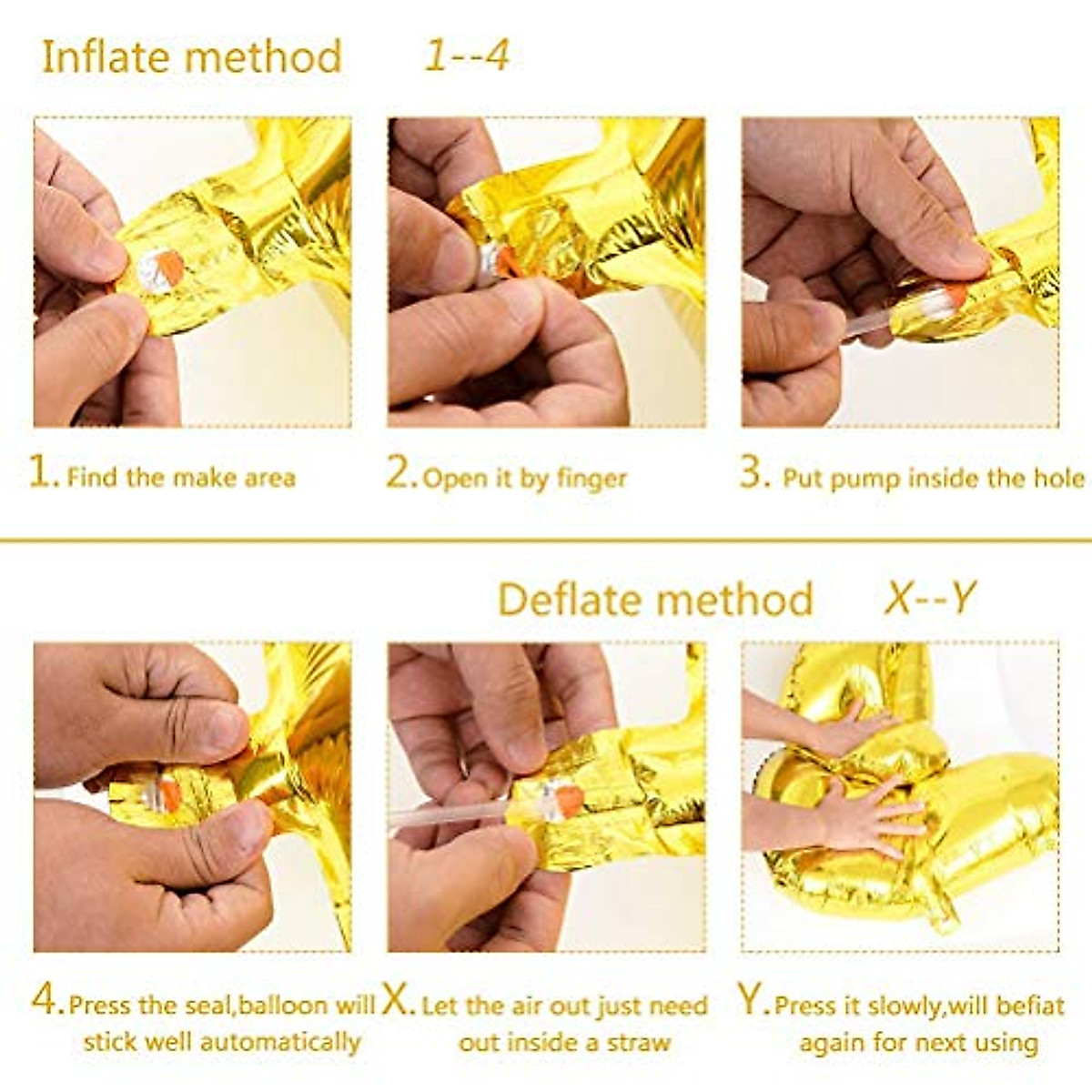 Inflate method 1--4

1. Find the make area

2. Open it by finger

3. Put pump inside the hole

Deflate method X--Y

4. Press the seal,balloon will stick well automatically

X. Let the air out just need out inside a straw

Y. Press it slowly,will befiat again for next using