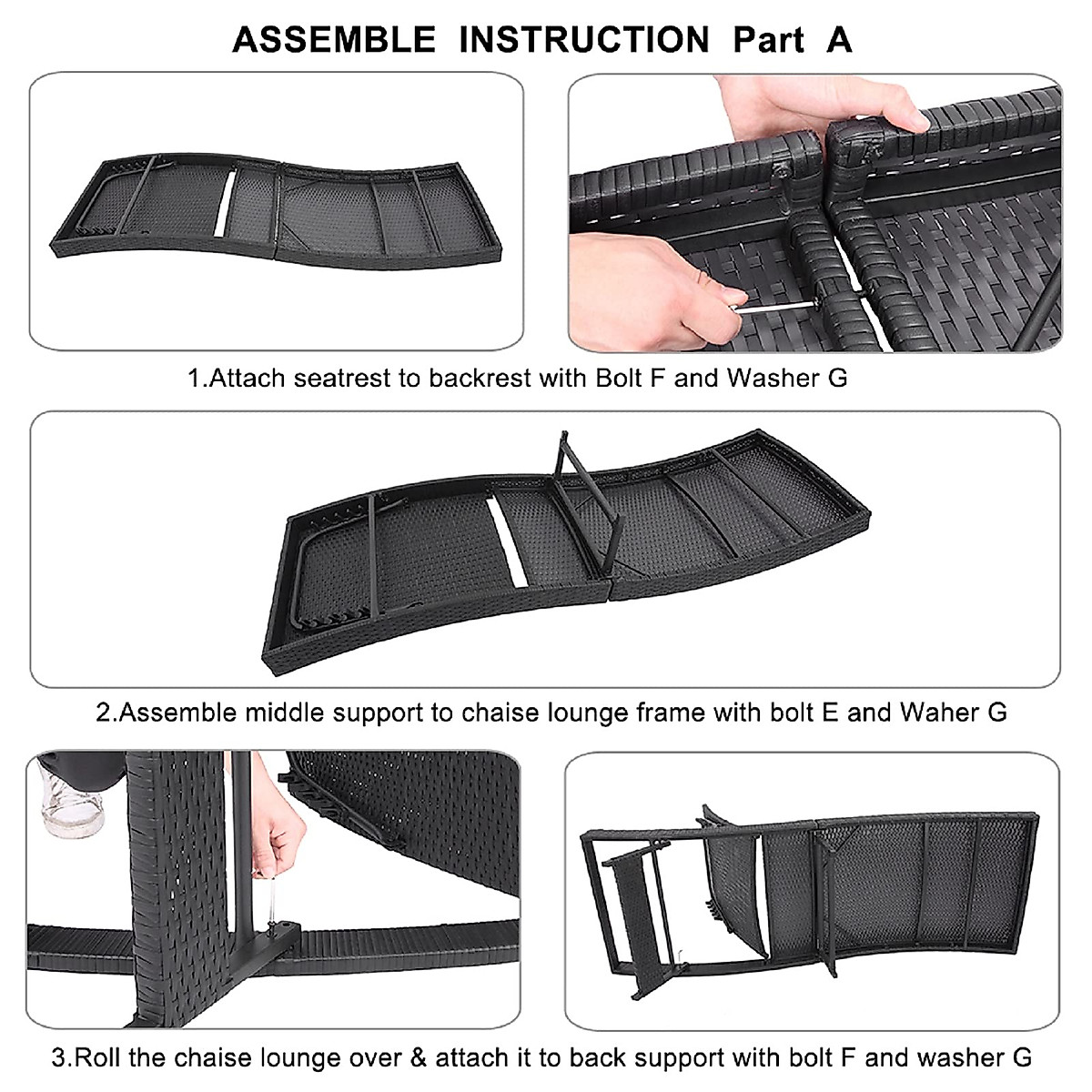 ASSEMBLE INSTRUCTION Part A

1.Attach seatrest to backrest with Bolt F and Washer G

2.Assemble middle support to chaise lounge frame with bolt E and Waher G

3.Roll the chaise lounge over & attach it to back support with bolt F and washer G