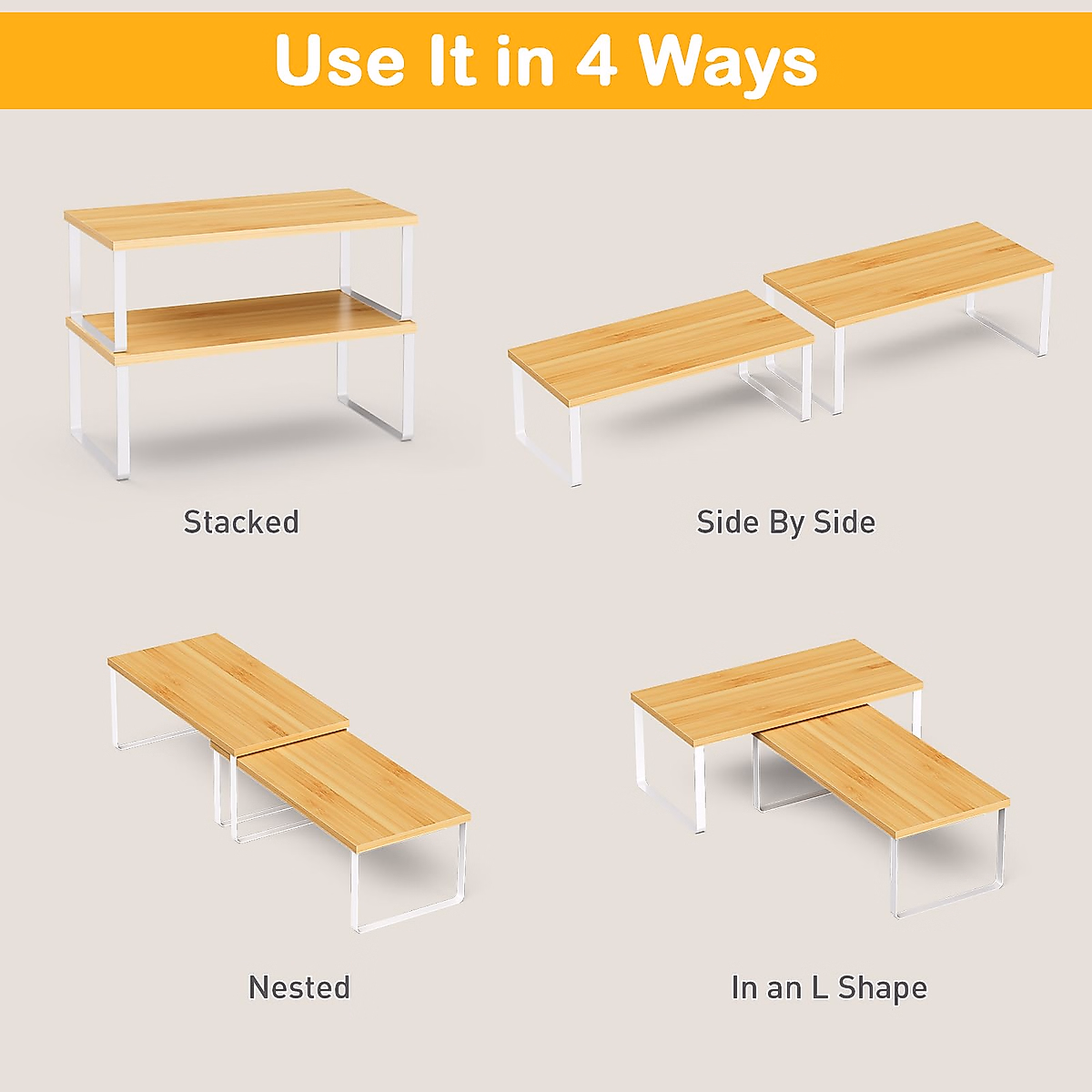 Use It in 4 Ways

Stacked

Side By Side

Nested

In an L Shape