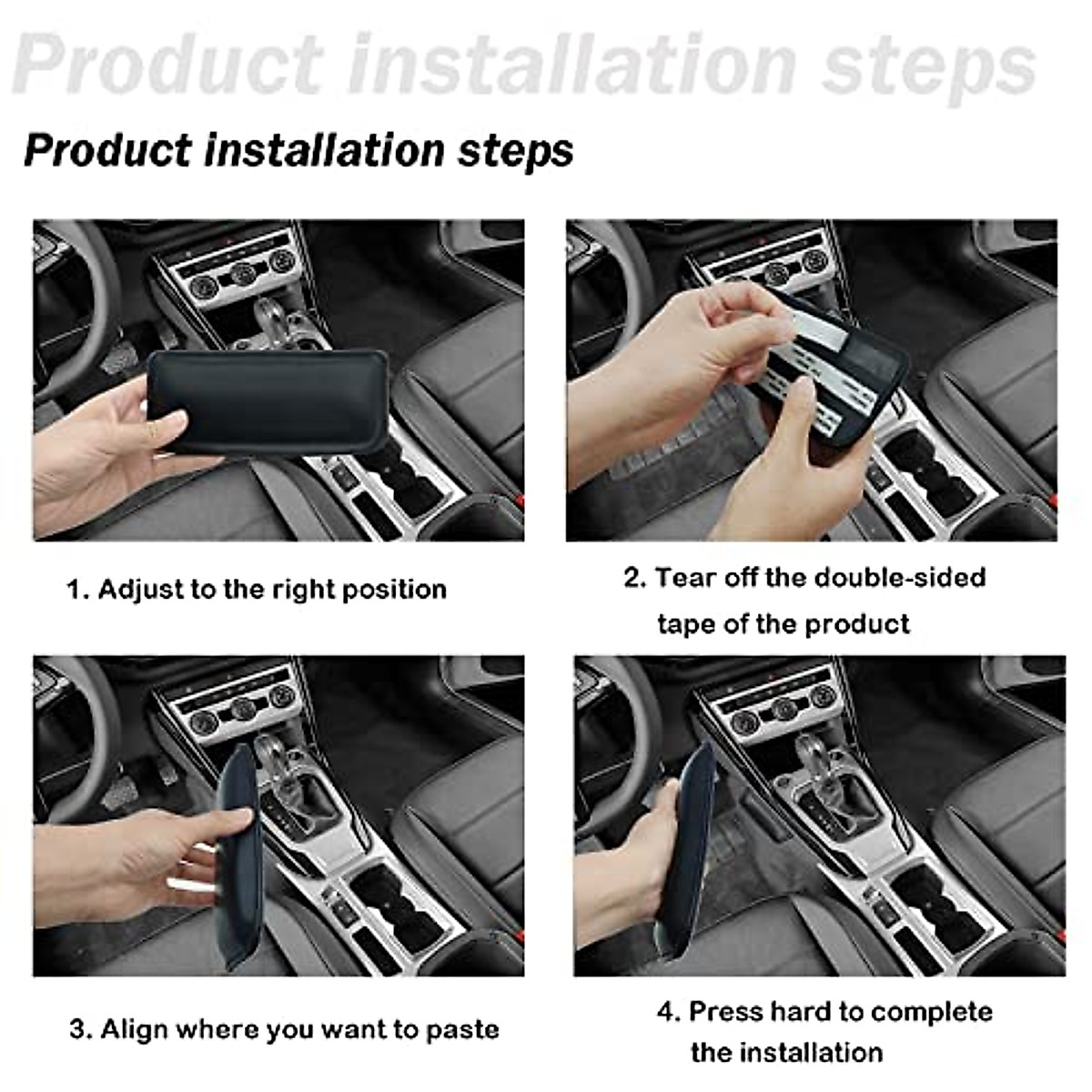 Product installation steps

Product installation steps

1. Adjust to the right position

2. Tear off the double-sided tape of the product

3. Align where you want to paste

4. Press hard to complete the installation