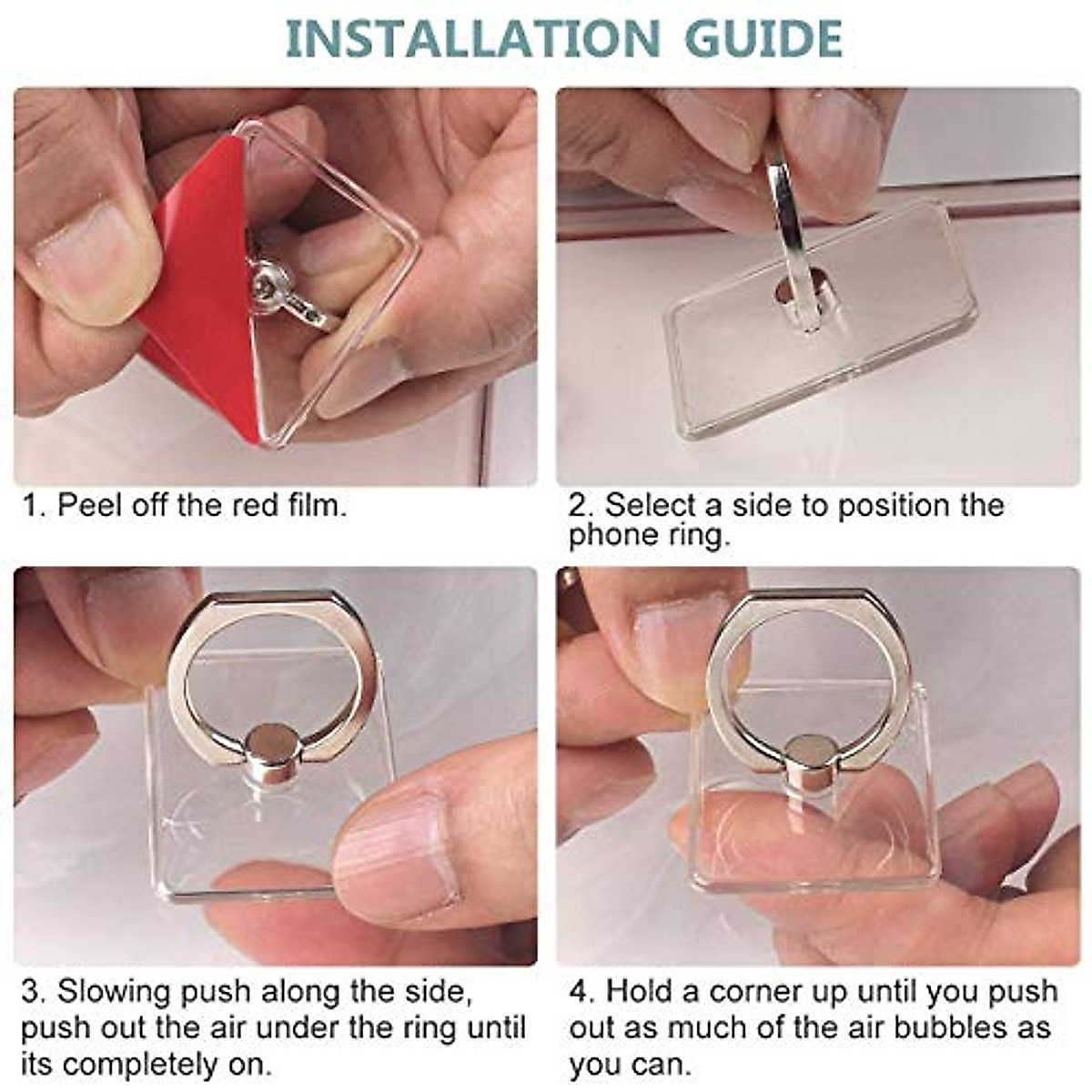 INSTALLATION GUIDE

1. Peel off the red film.

2. Select a side to position the phone ring.

3. Slowing push along the side, push out the air under the ring until its completely on.

4. Hold a corner up until you push out as much of the air bubbles as you can.