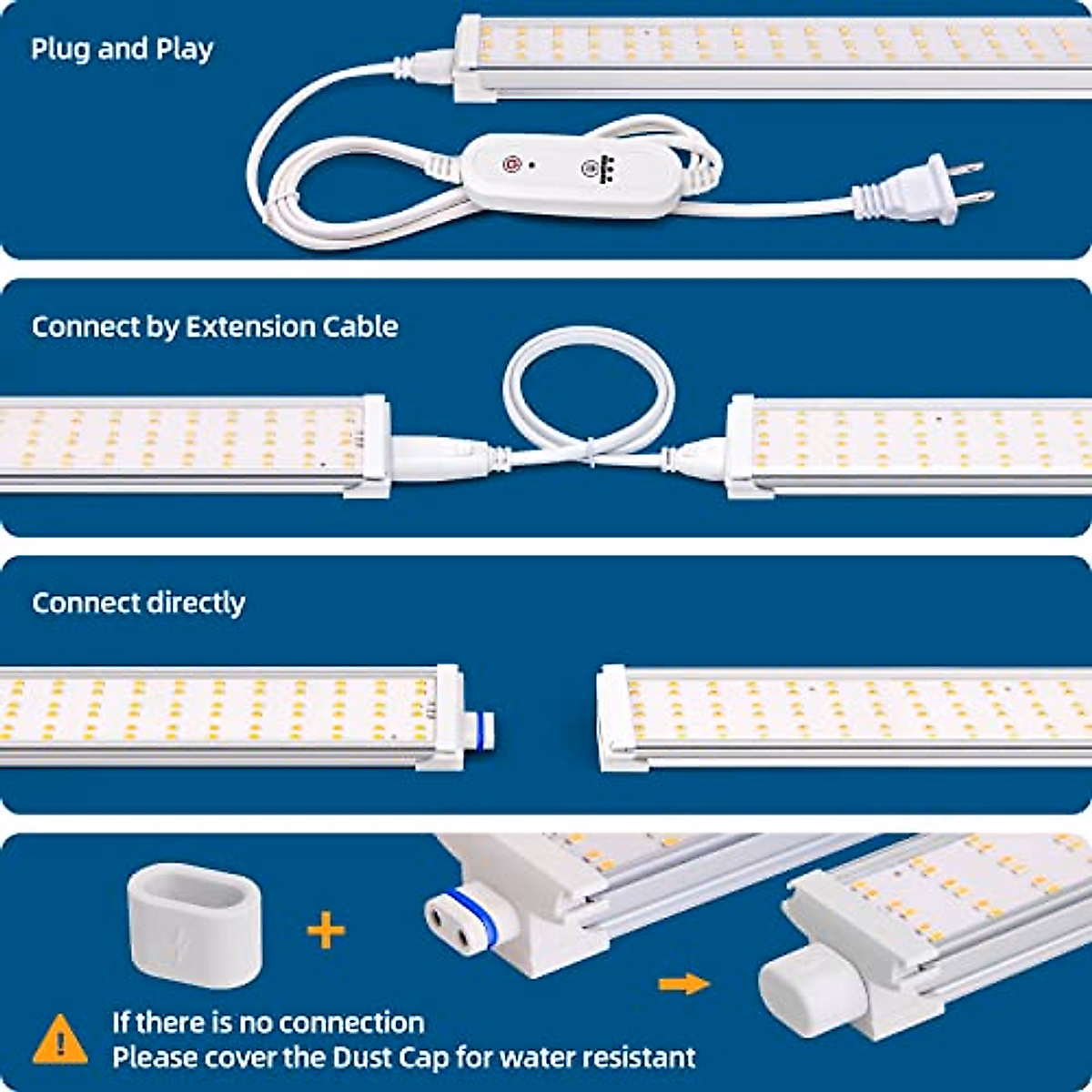 Plug and Play

Connect by Extension Cable

Connect directly

+

If there is no connection
Please cover the Dust Cap for water resistant