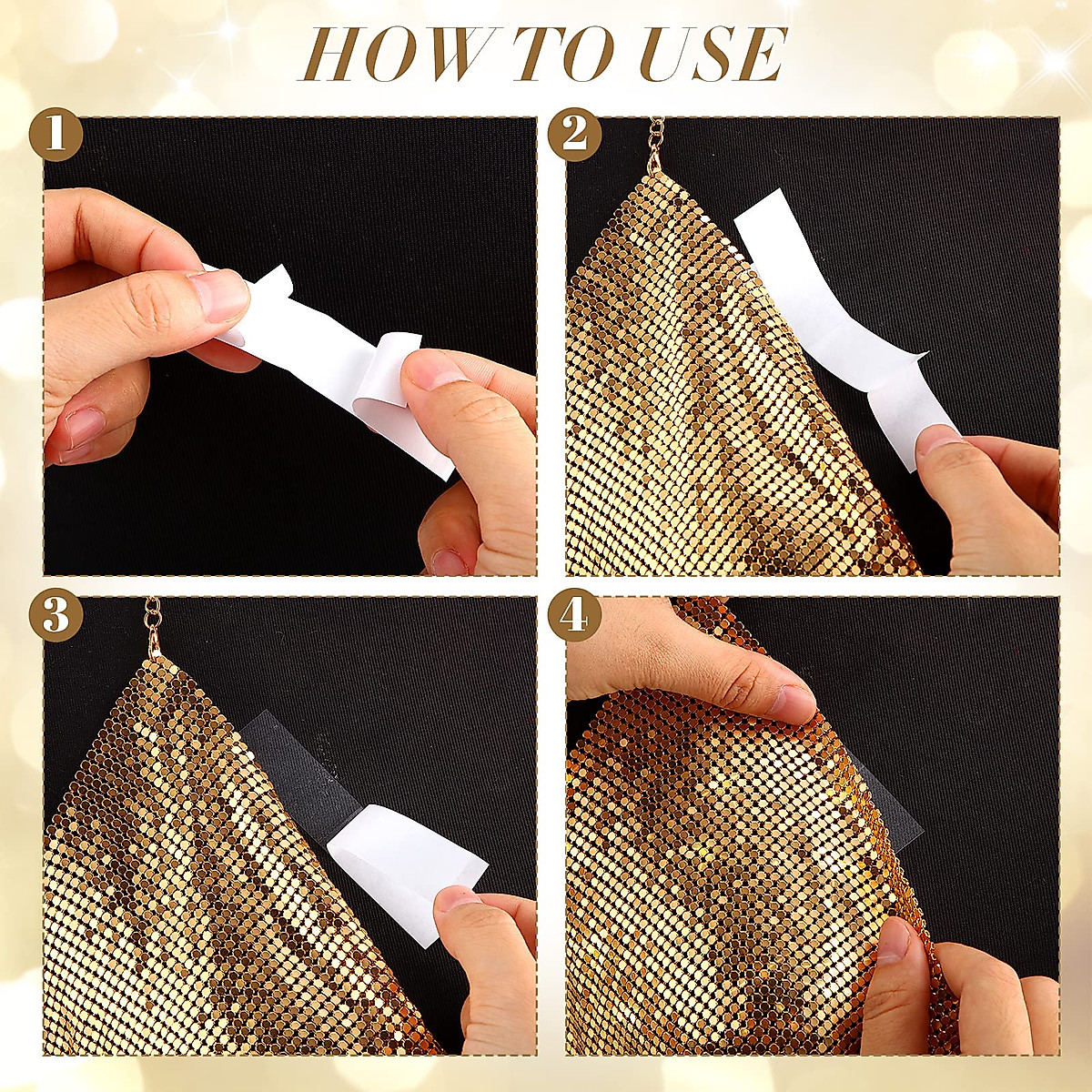 HOW TO USE

1

2

3

4