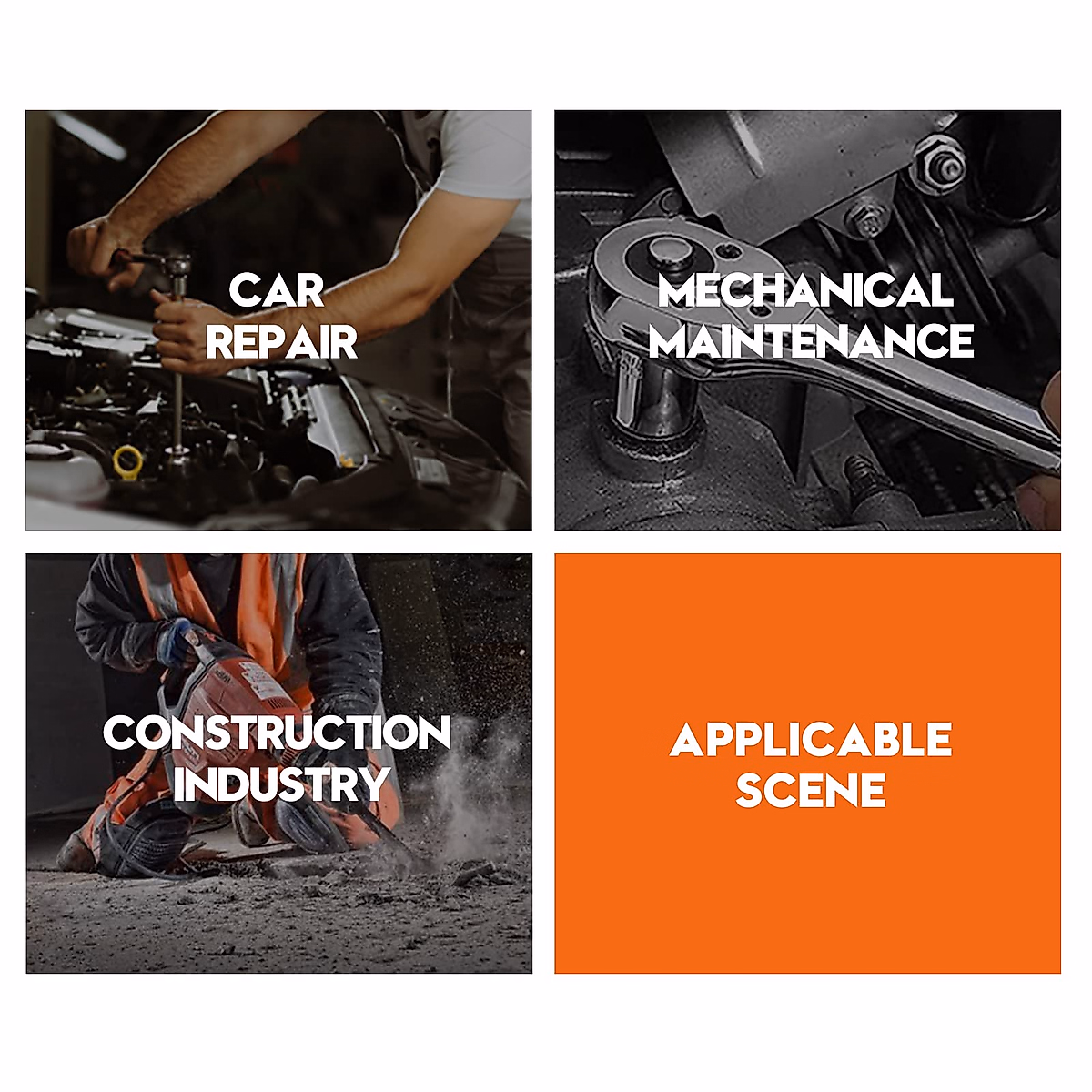 CAR REPAIR

MECHANICAL MAINTENANCE

CONSTRUCTION INDUSTRY

APPLICABLE SCENE