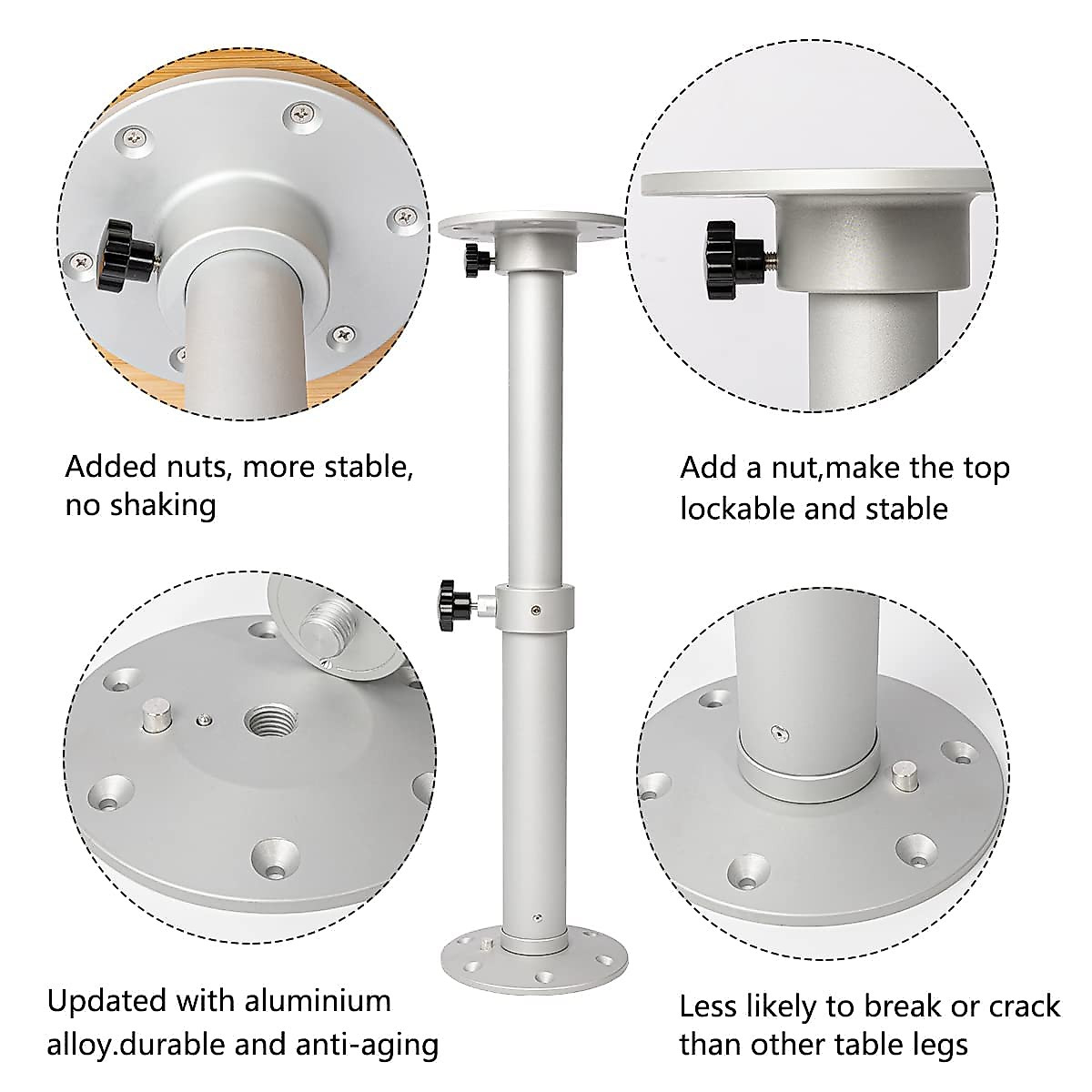 Added nuts, more stable, no shaking

Add a nut,make the top lockable and stable

Updated with aluminium alloy.durable and anti-aging

Less likely to break or crack than other table legs