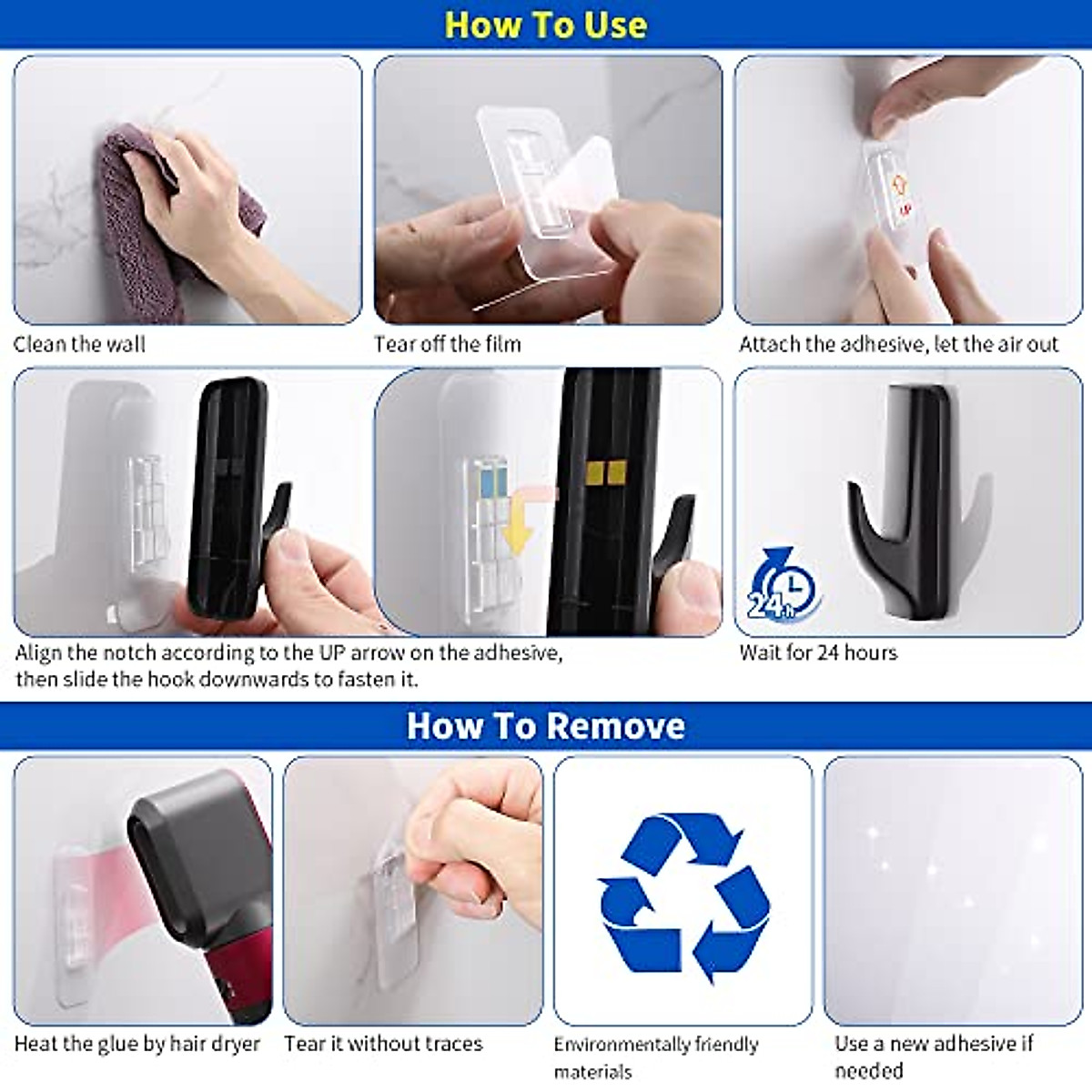 How To Use

Clean the wall

Tear off the film

UP

Attach the adhesive, let the air out

Align the notch according to the UP arrow on the adhesive, then slide the hook downwards to fasten it.

24h

Wait for 24 hours

How To Remove

Heat the glue by hair dryer

Tear it without traces

Environmentally friendly materials

Use a new adhesive if needed