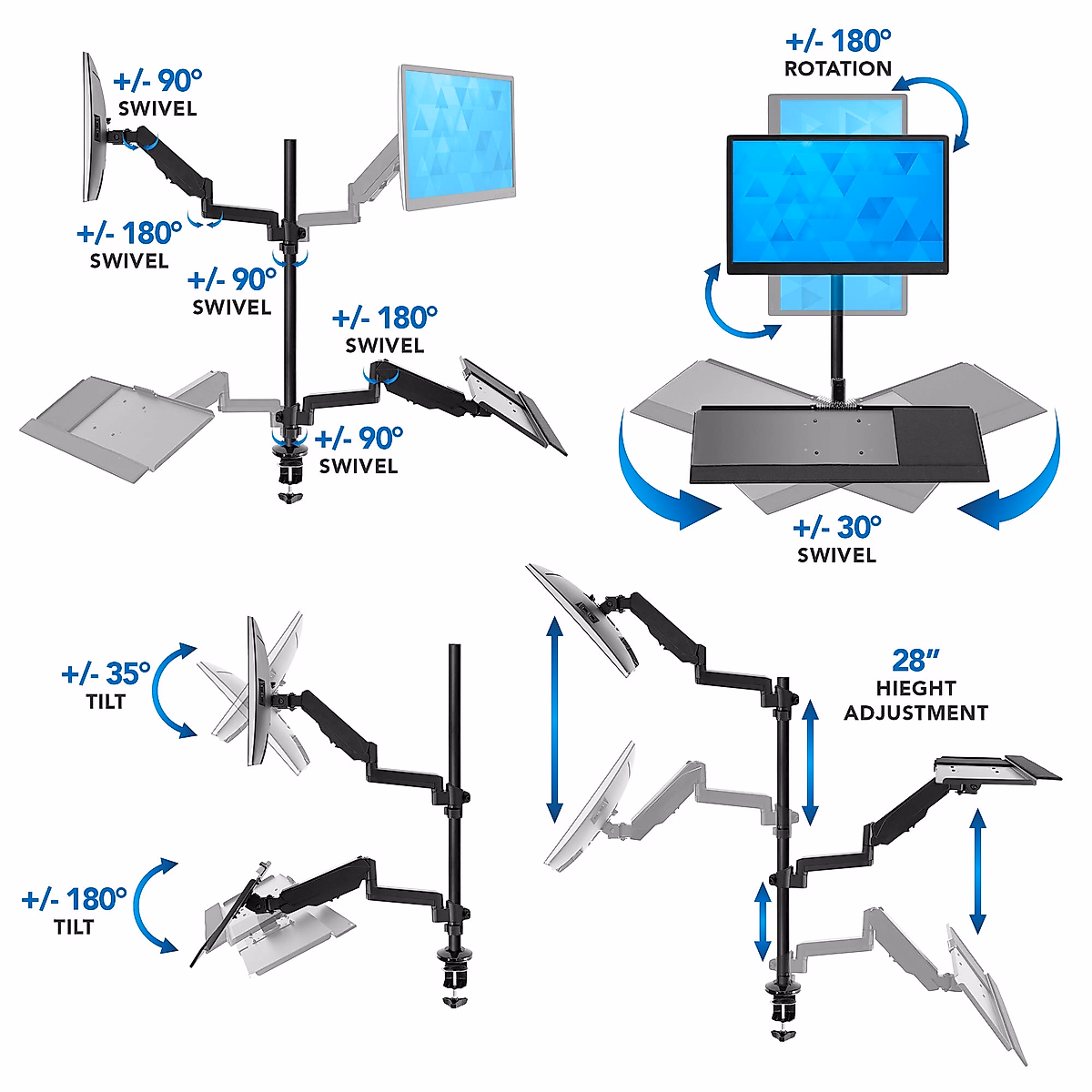 +/- 90°
SWIVEL

+/- 180°
SWIVEL

+/- 90°
SWIVEL

+/- 180°
SWIVEL

+/- 90°
SWIVEL

+/- 180°
ROTATION

+/- 30°
SWIVEL

+/- 35°
TILT

+/- 180°
TILT

28"
HIEGHT
ADJUSTMENT