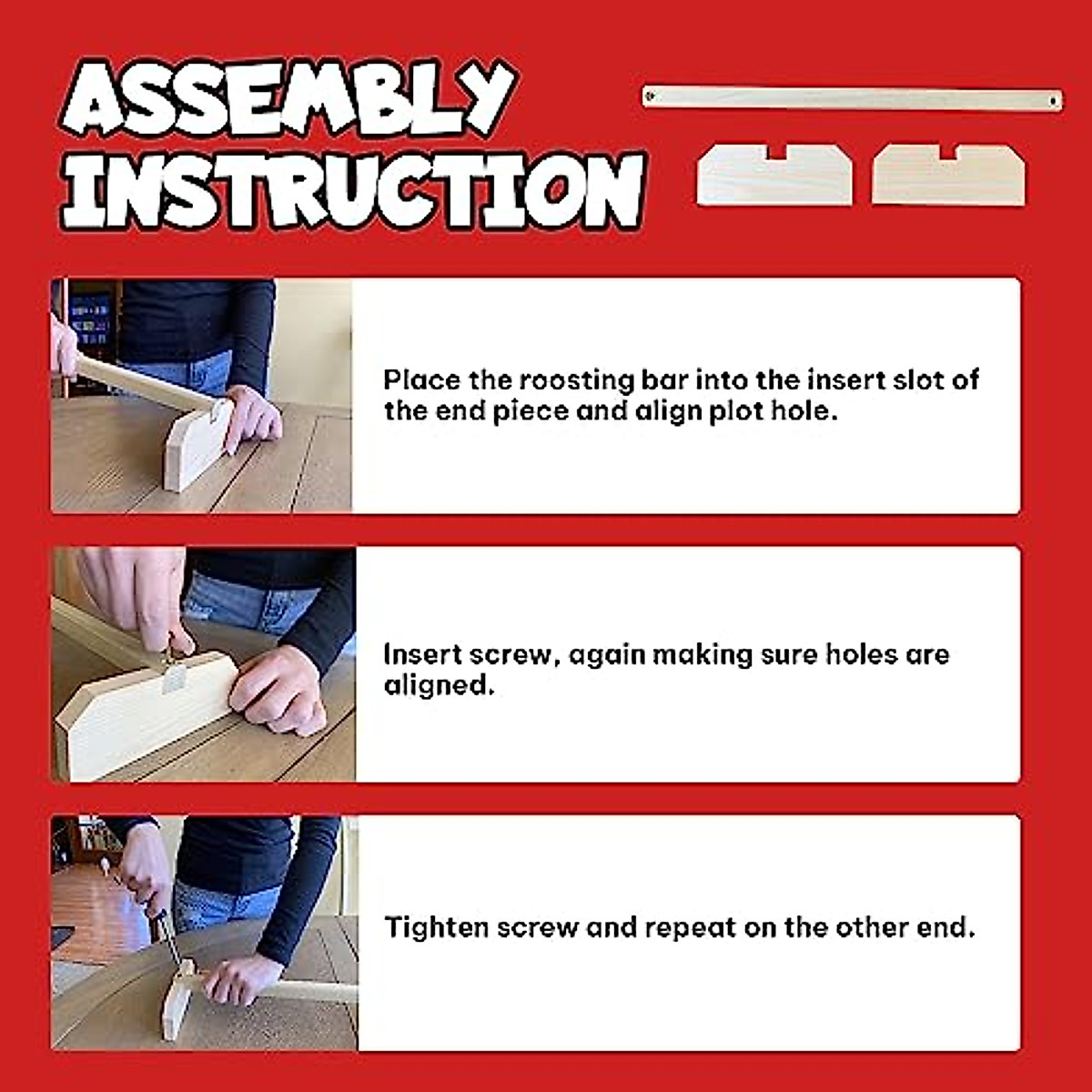 ASSEMBLY INSTRUCTION

Place the roosting bar into the insert slot of the end piece and align plot hole.

Insert screw, again making sure holes are aligned.

Tighten screw and repeat on the other end.