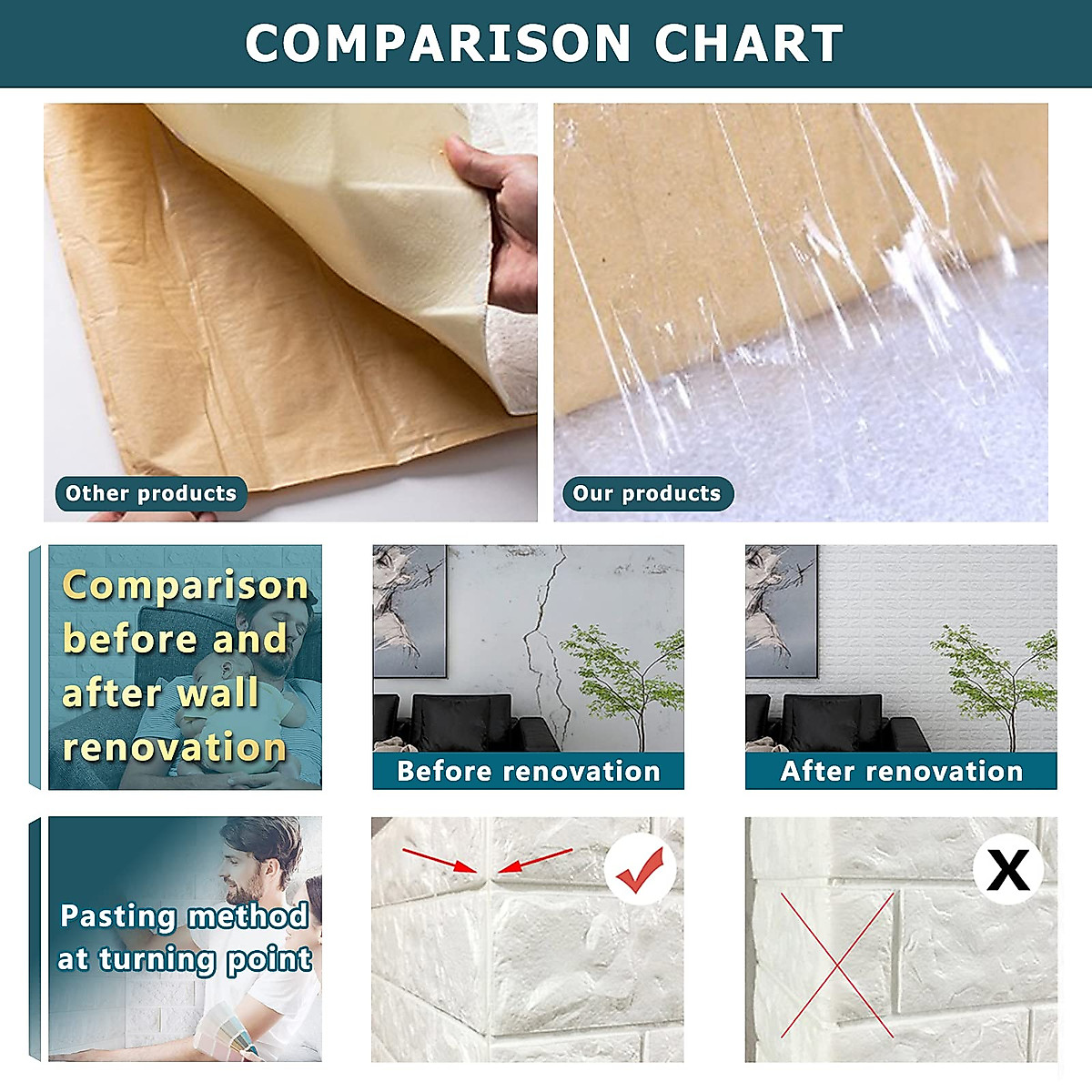 COMPARISON CHART

Other products

Our products

Comparison before and after wall renovation

Before renovation

After renovation

Pasting method at turning point

X