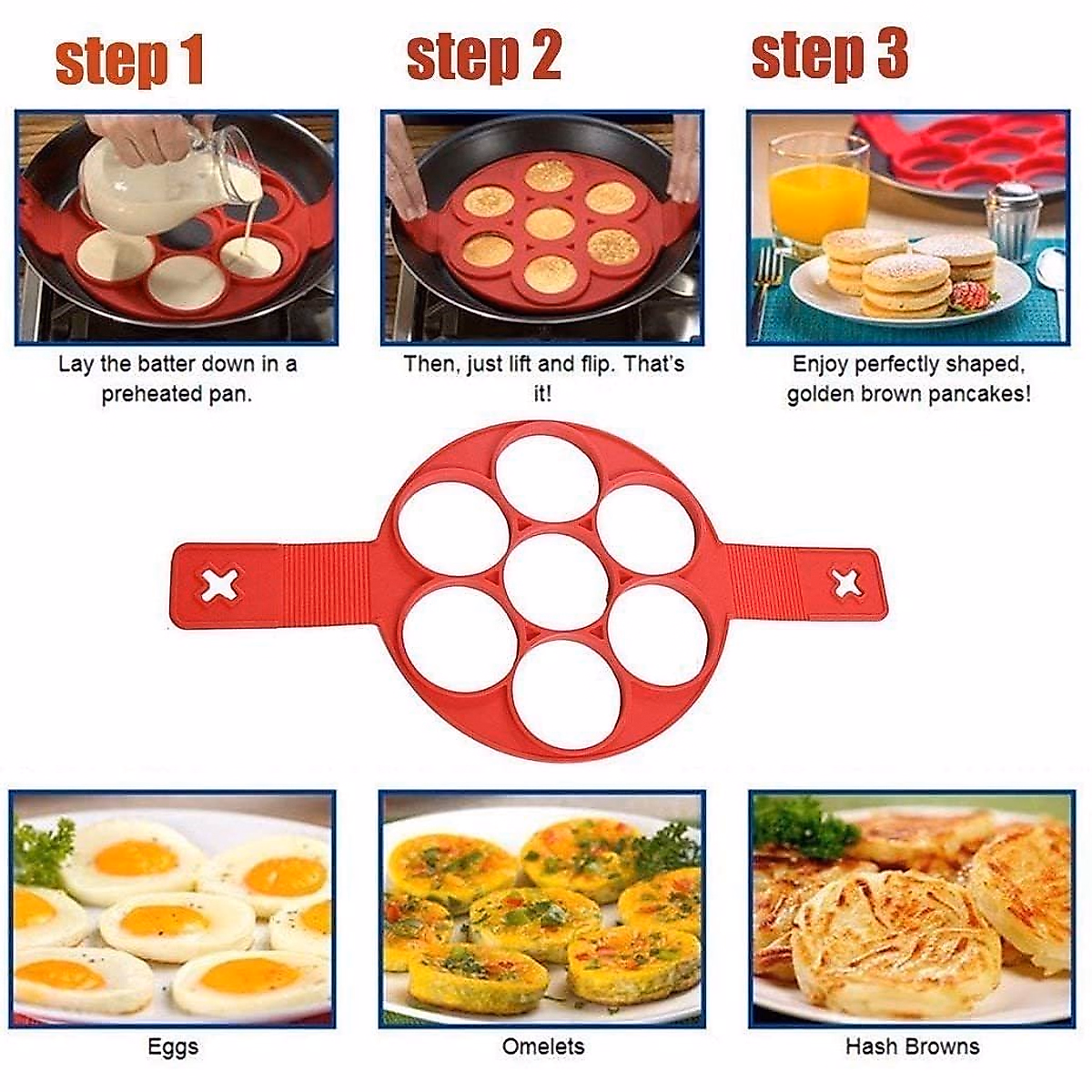 step 1

Lay the batter down in a preheated pan.

step 2

Then, just lift and flip. That's it!

step 3

Enjoy perfectly shaped, golden brown pancakes!

Eggs

Omelets

Hash Browns