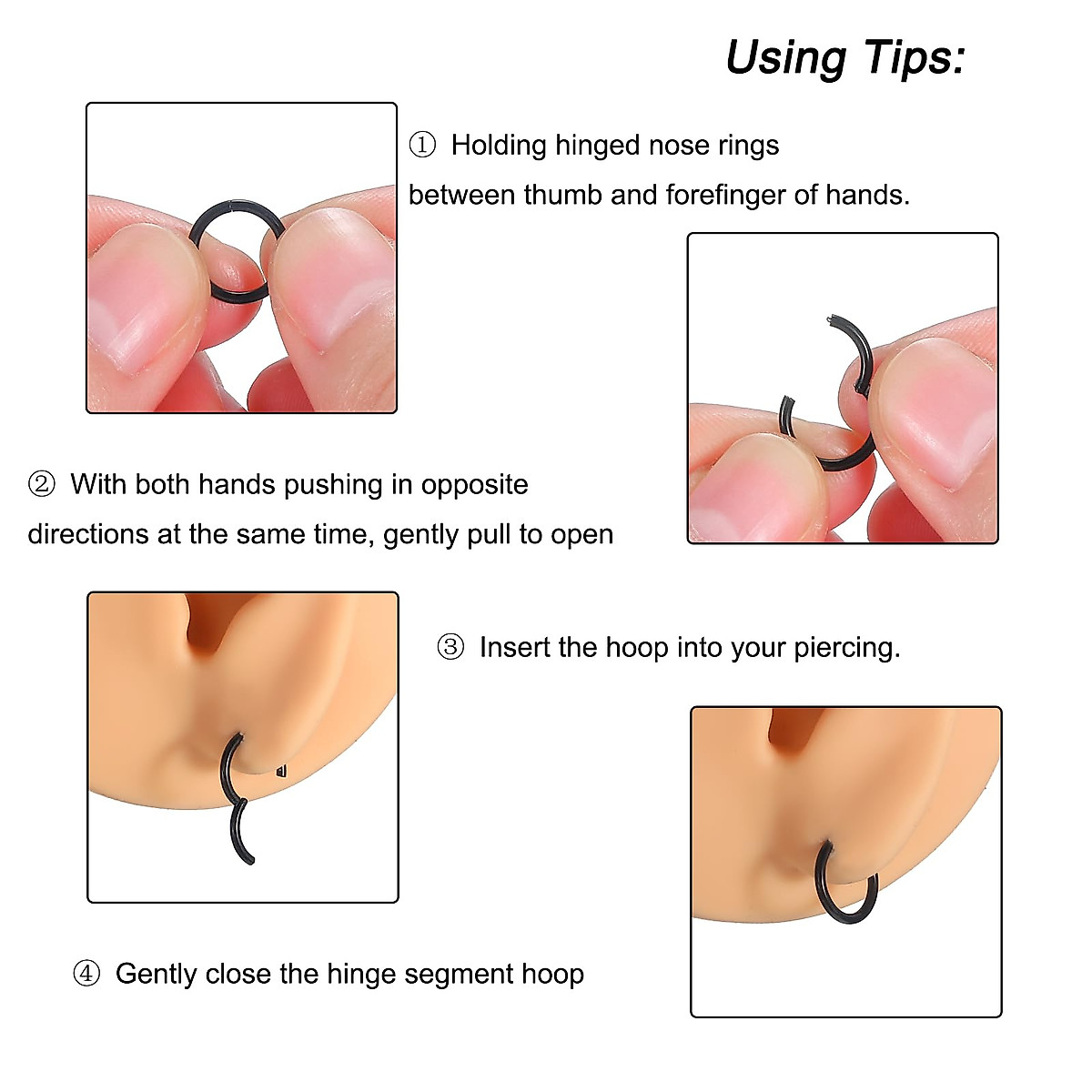 Using Tips:

① Holding hinged nose rings between thumb and forefinger of hands.

② With both hands pushing in opposite directions at the same time, gently pull to open

③ Insert the hoop into your piercing.

④ Gently close the hinge segment hoop