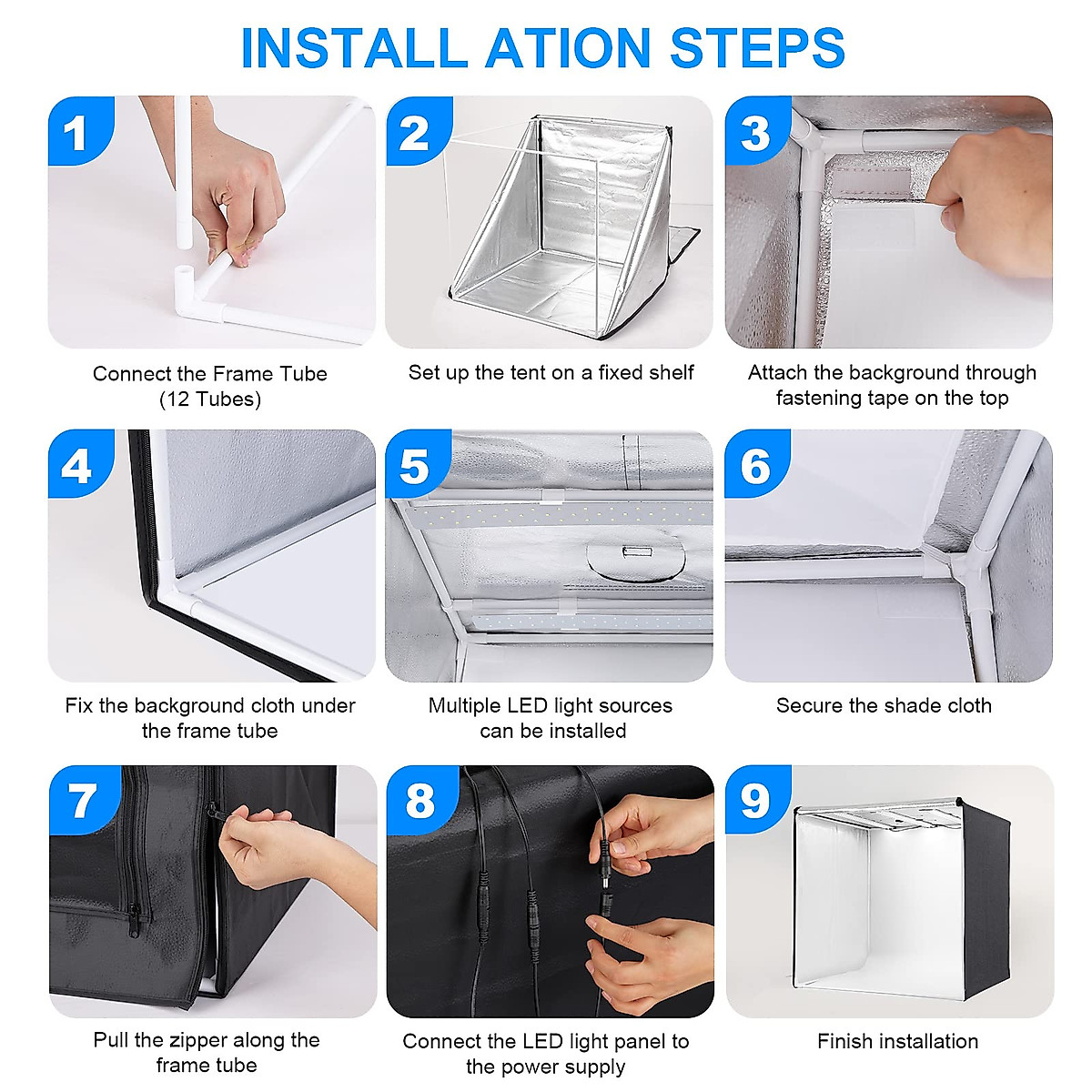 INSTALL ATION STEPS

1

Connect the Frame Tube (12 Tubes)

2

Set up the tent on a fixed shelf

3

Attach the background through fastening tape on the top

4

Fix the background cloth under the frame tube

5

Multiple LED light sources can be installed

6

Secure the shade cloth

7

Pull the zipper along the frame tube

8

Connect the LED light panel to the power supply

9

Finish installation