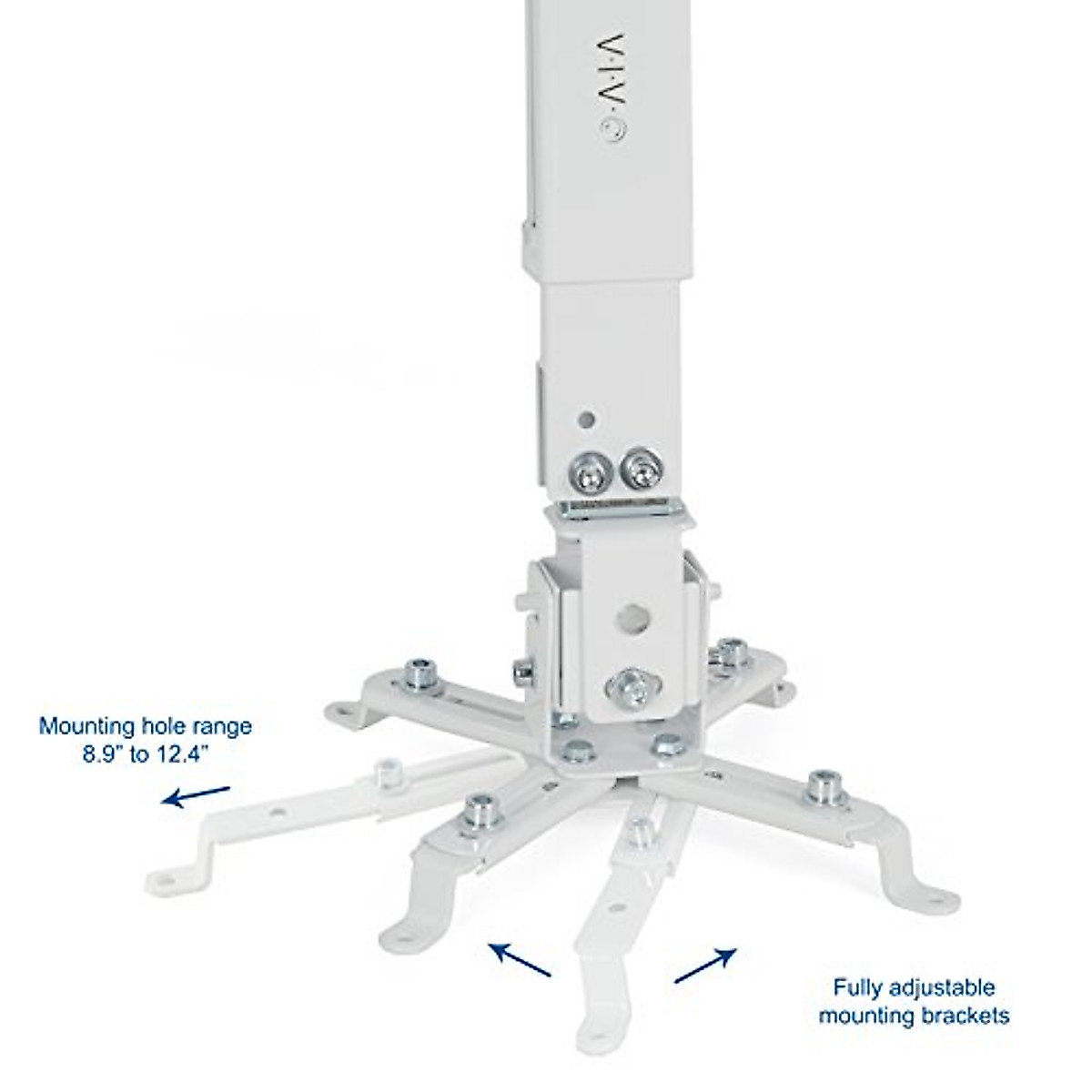 V·I·V·O

Mounting hole range
8.9” to 12.4”

Fully adjustable
mounting brackets