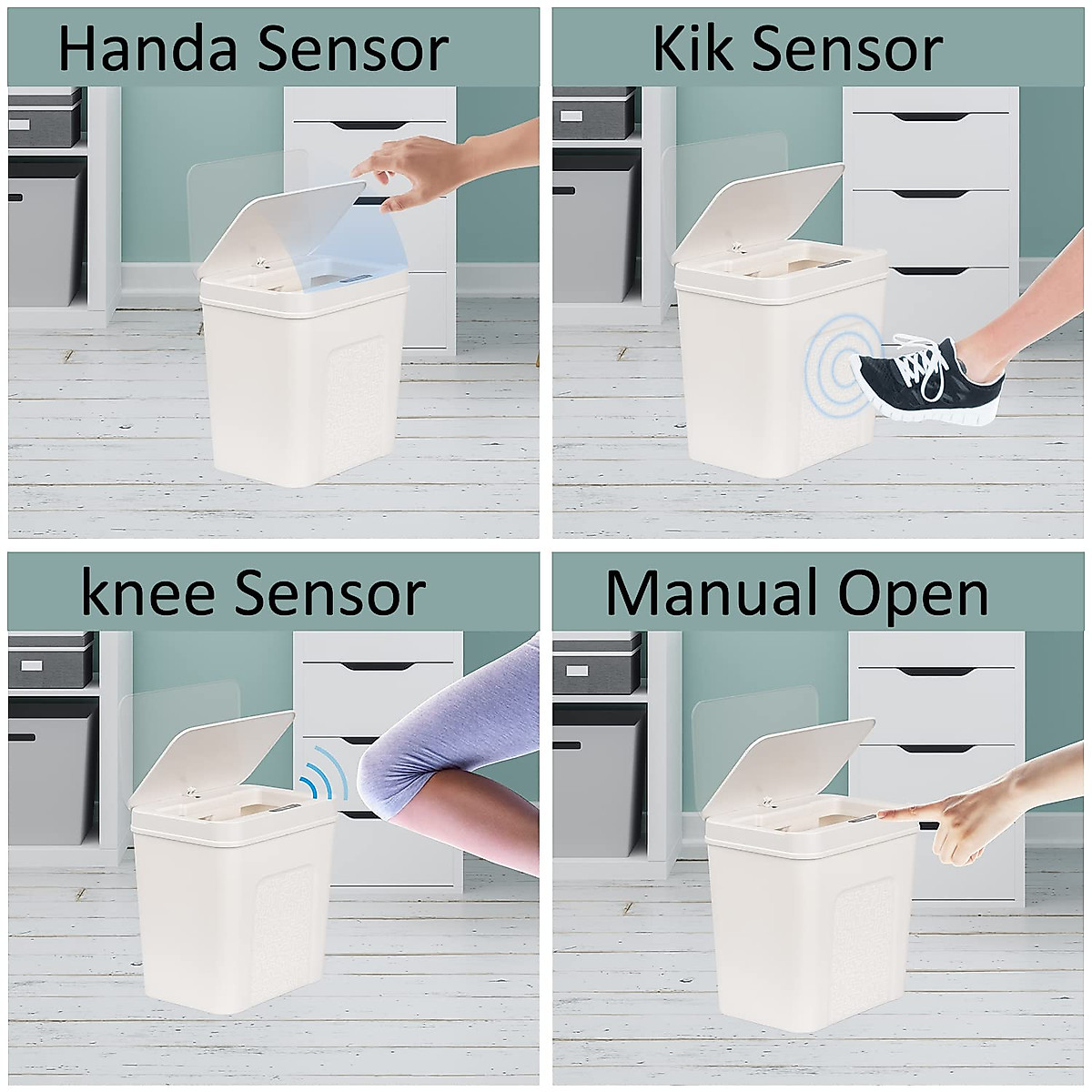 Handa Sensor

Kik Sensor

knee Sensor

Manual Open