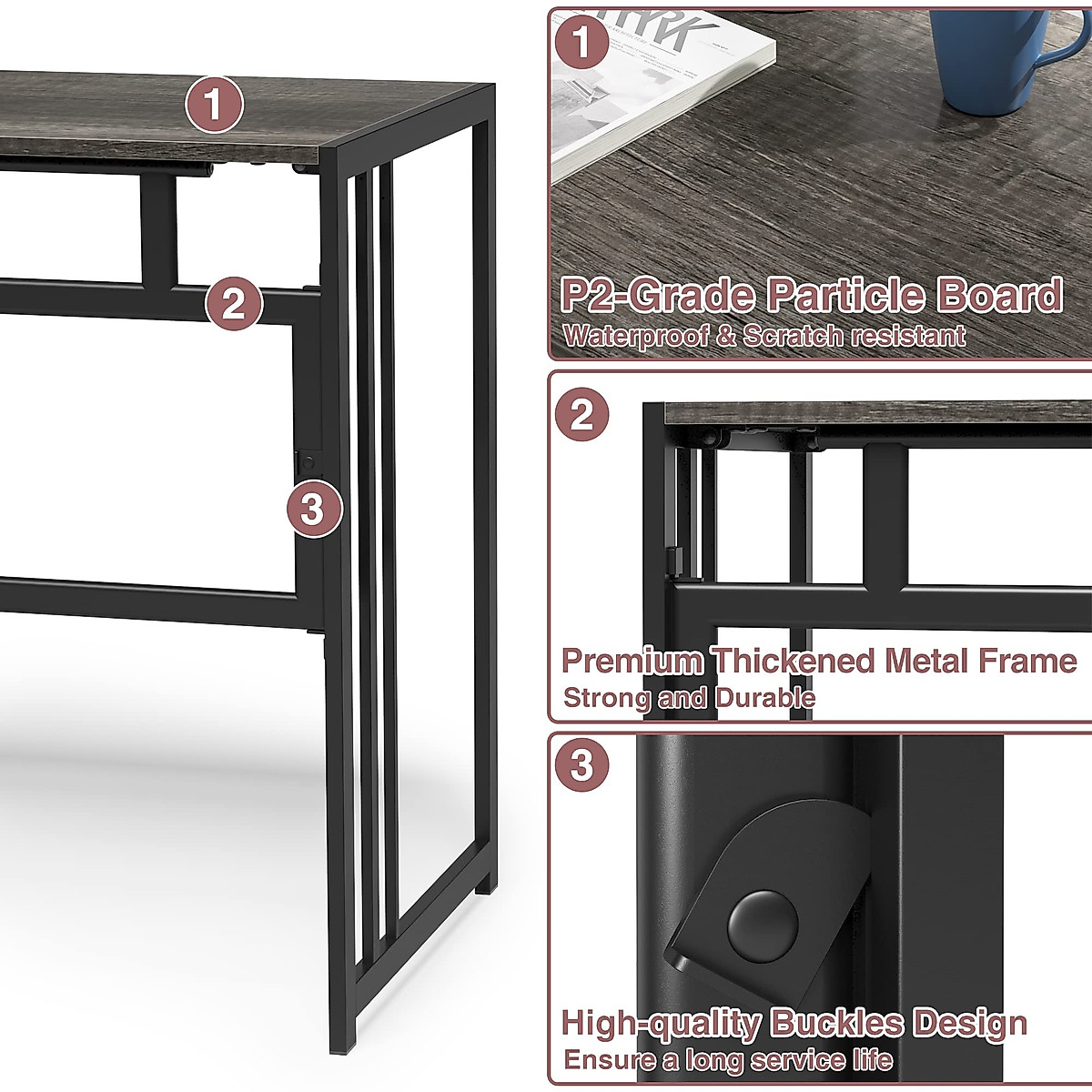 1

2

3

1

P2-Grade Particle Board
Waterproof & Scratch resistant

2

Premium Thickened Metal Frame
Strong and Durable

3

High-quality Buckles Design
Ensure a long service life