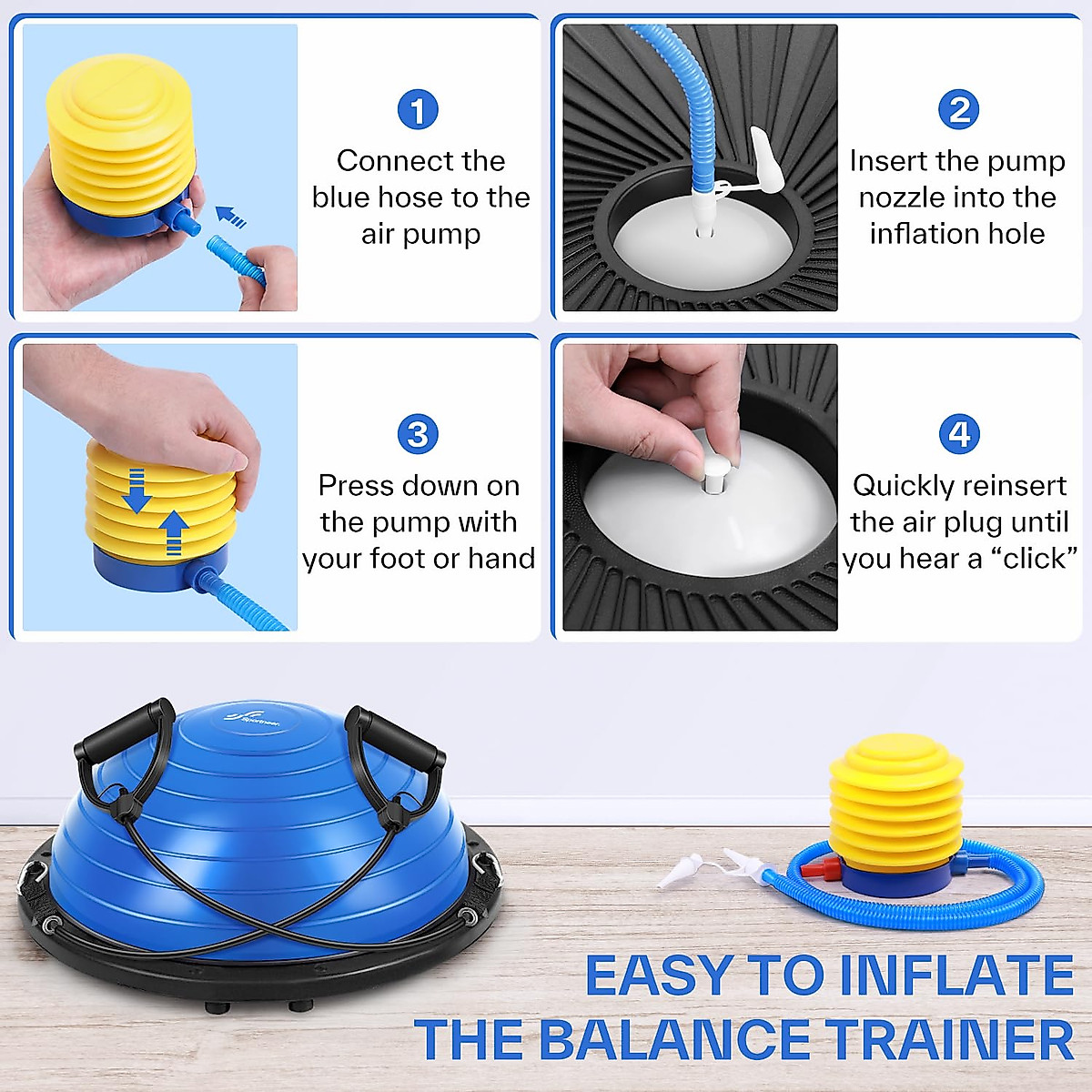 1
Connect the blue hose to the air pump

2
Insert the pump nozzle into the inflation hole

3
Press down on the pump with your foot or hand

4
Quickly reinsert the air plug until you hear a “click”

Sportneer

EASY TO INFLATE
THE BALANCE TRAINER