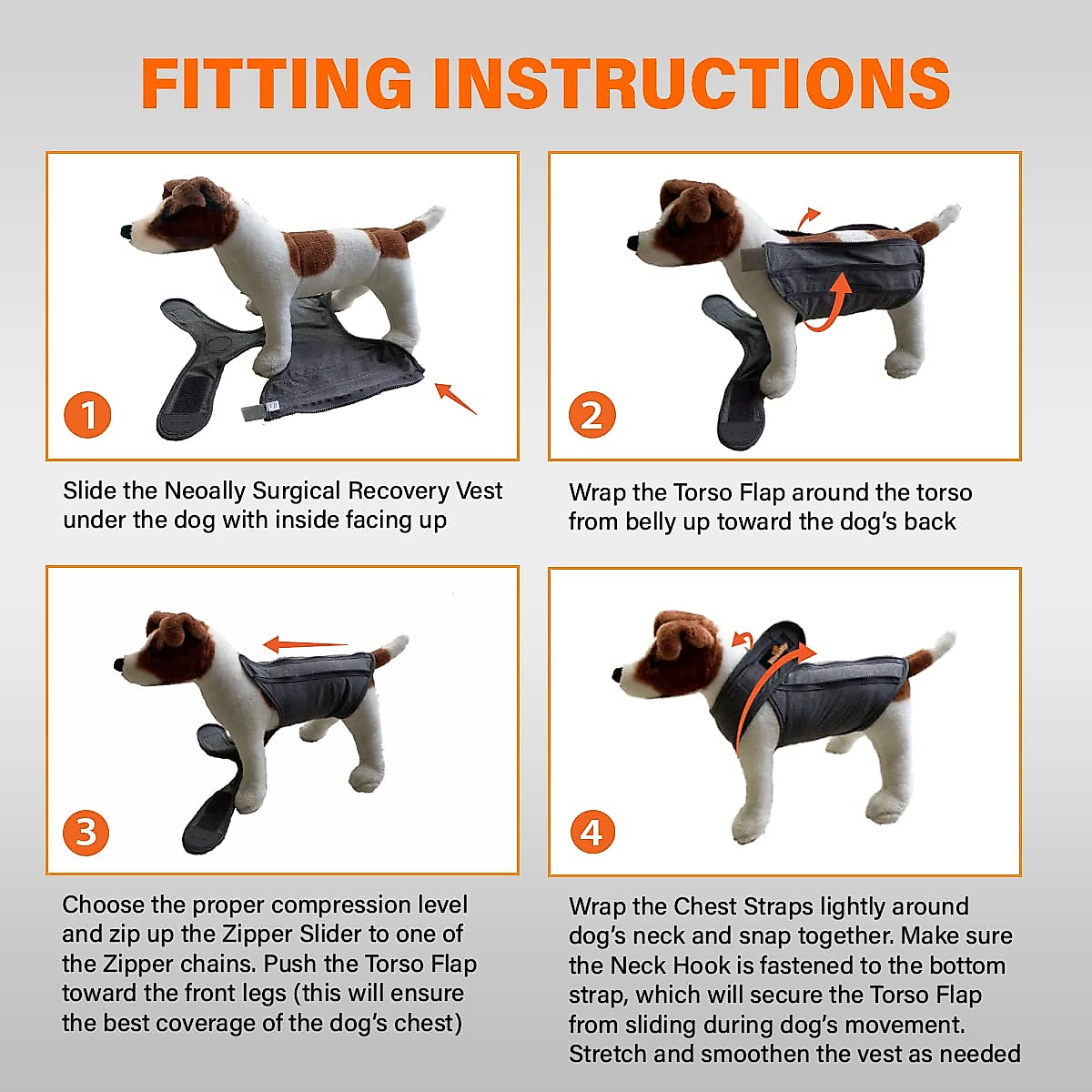 FITTING INSTRUCTIONS

1

Slide the Neoally Surgical Recovery Vest under the dog with inside facing up

2

Wrap the Torso Flap around the torso from belly up toward the dog's back

3

Choose the proper compression level and zip up the Zipper Slider to one of the Zipper chains. Push the Torso Flap toward the front legs (this will ensure the best coverage of the dog's chest)

4

Wrap the Chest Straps lightly around dog's neck and snap together. Make sure the Neck Hook is fastened to the bottom strap, which will secure the Torso Flap from sliding during dog's movement. Stretch and smoothen the vest as needed