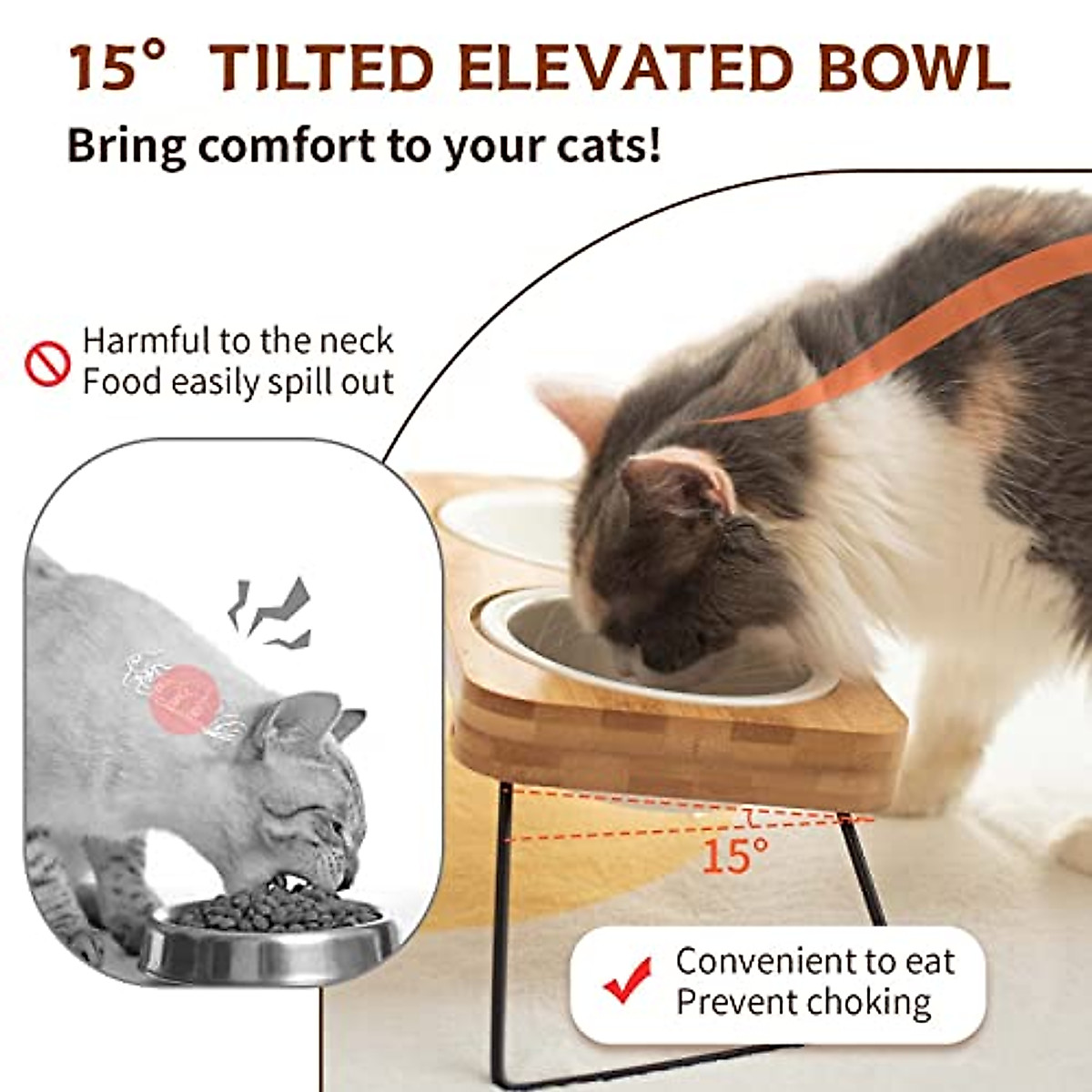 15° TILTED ELEVATED BOWL

Bring comfort to your cats!

Harmful to the neck
Food easily spill out

15°

Convenient to eat
Prevent choking