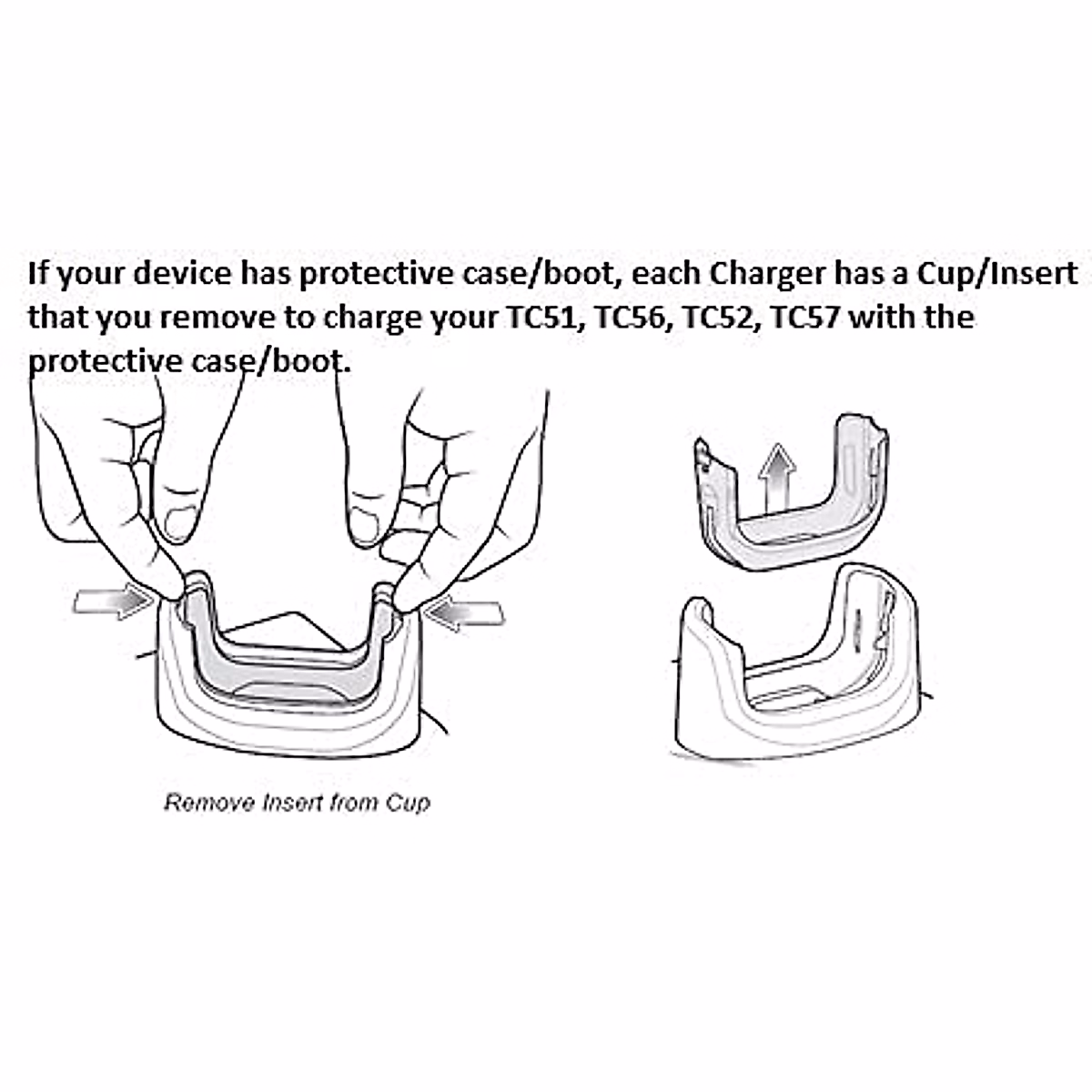 If your device has protective case/boot, each Charger has a Cup/Insert that you remove to charge your TC51, TC56, TC52, TC57 with the protective case/boot.

Remove Insert from Cup