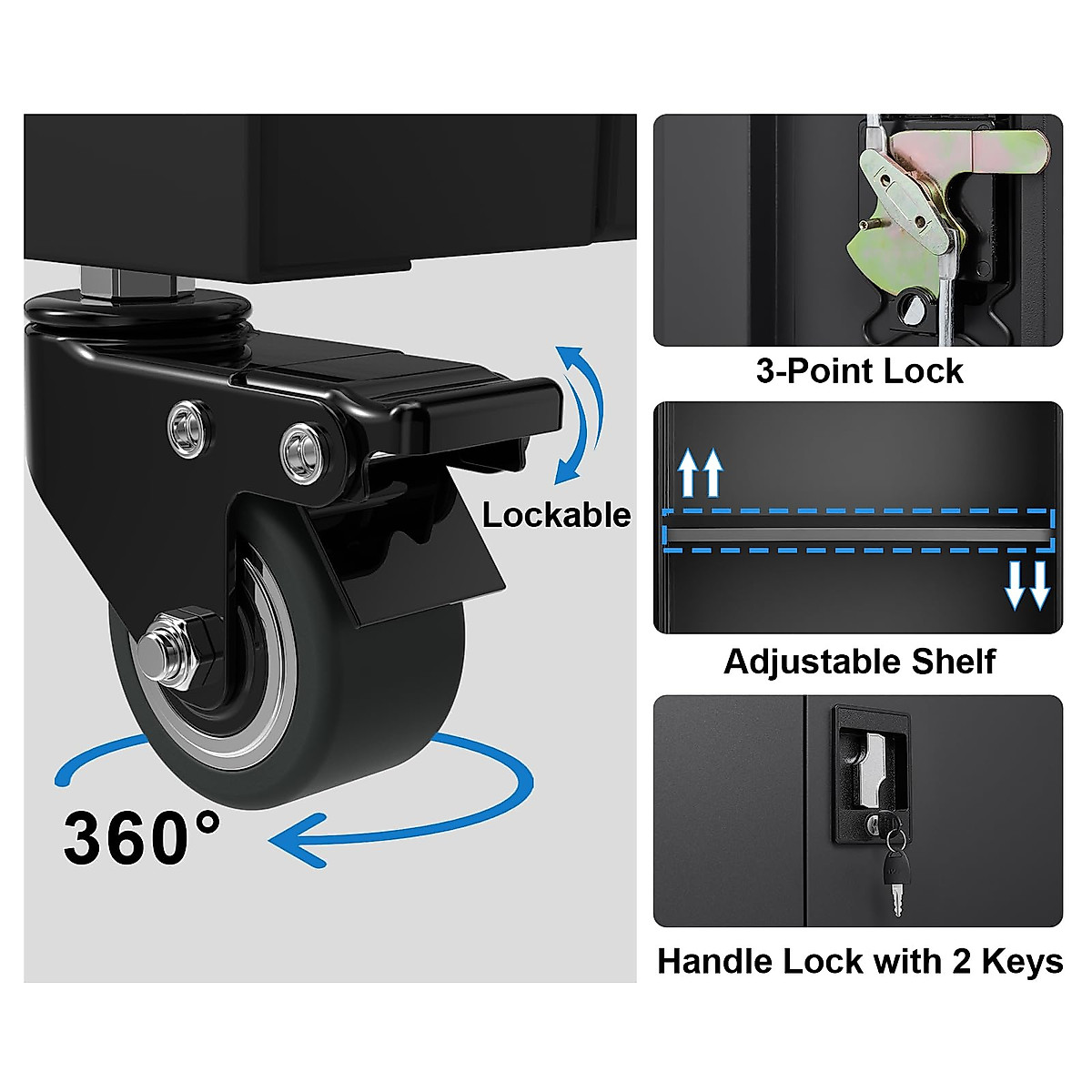 Lockable

360°

3-Point Lock

Adjustable Shelf

Handle Lock with 2 Keys